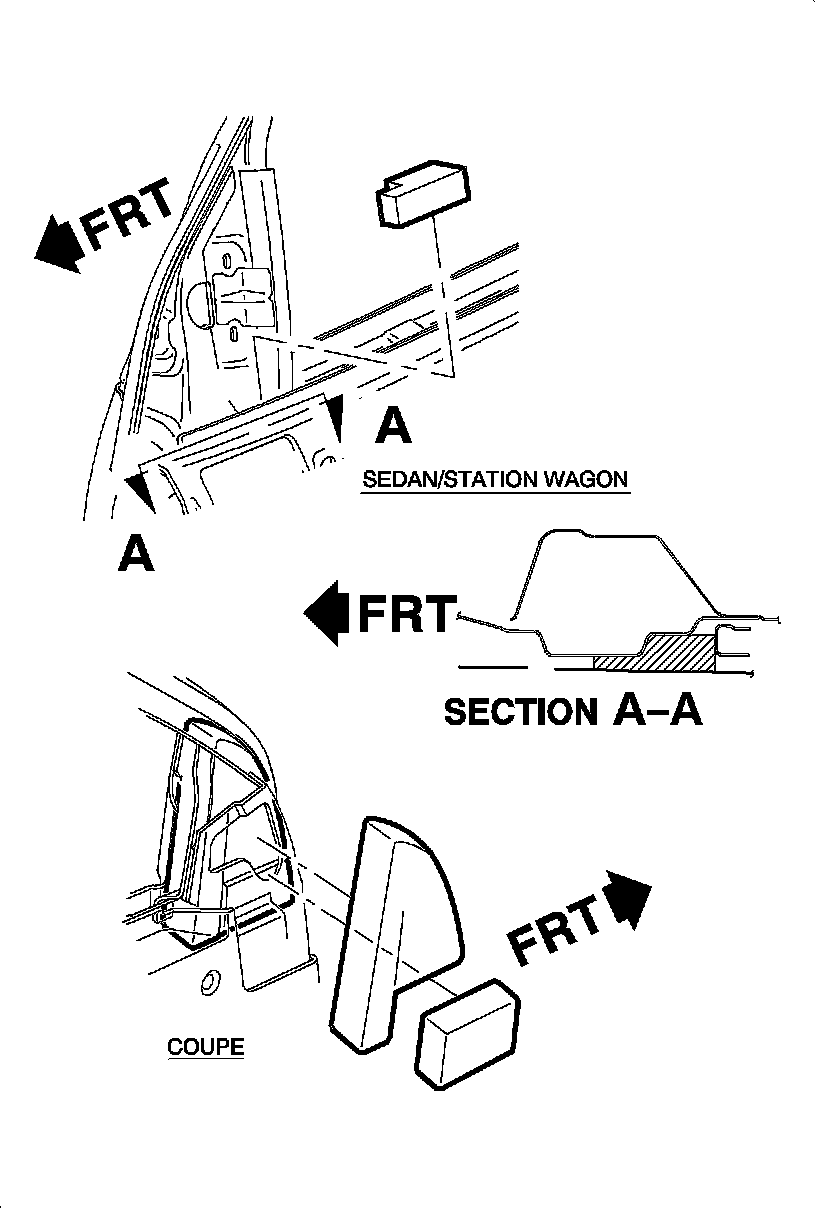 FRT

A

SEDAN/STATION WAGON

A

FRT

SECTION A–A

FRT

COUPE