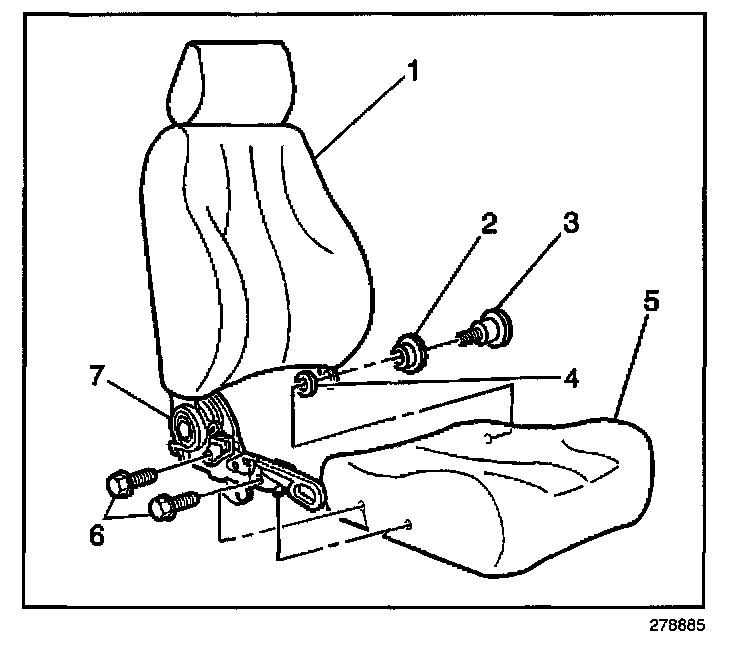 1
2
3
5
7
4
6
278885