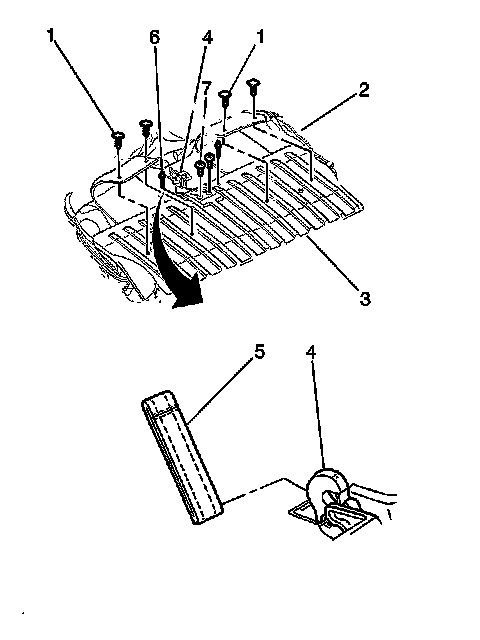 1
6
4
1
7
2
3
5
4