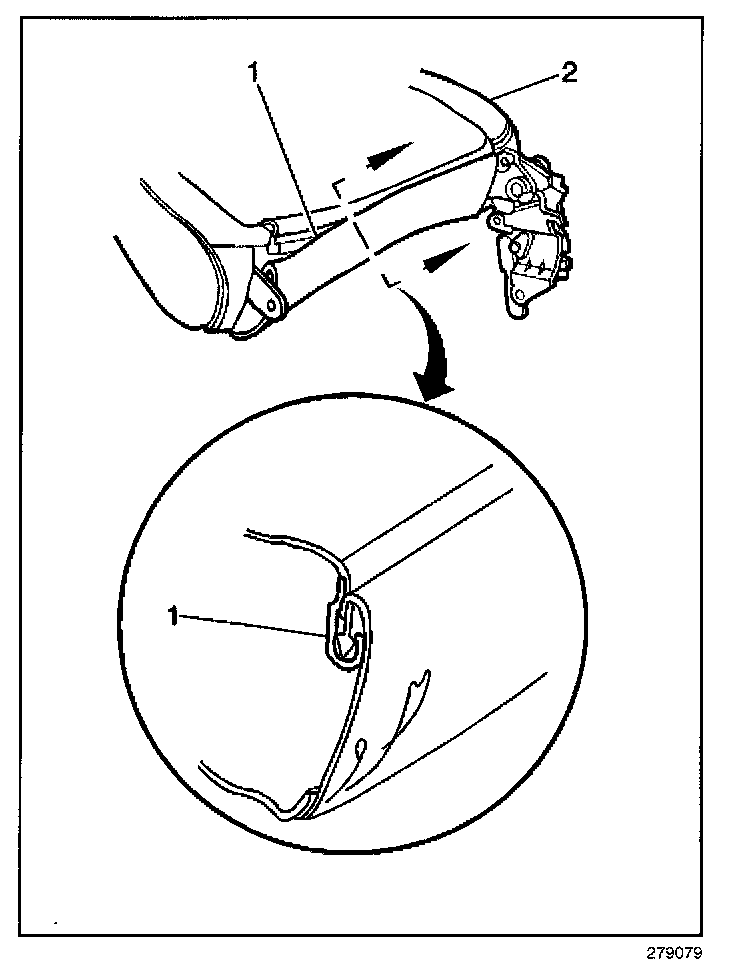 1
2
1
279079