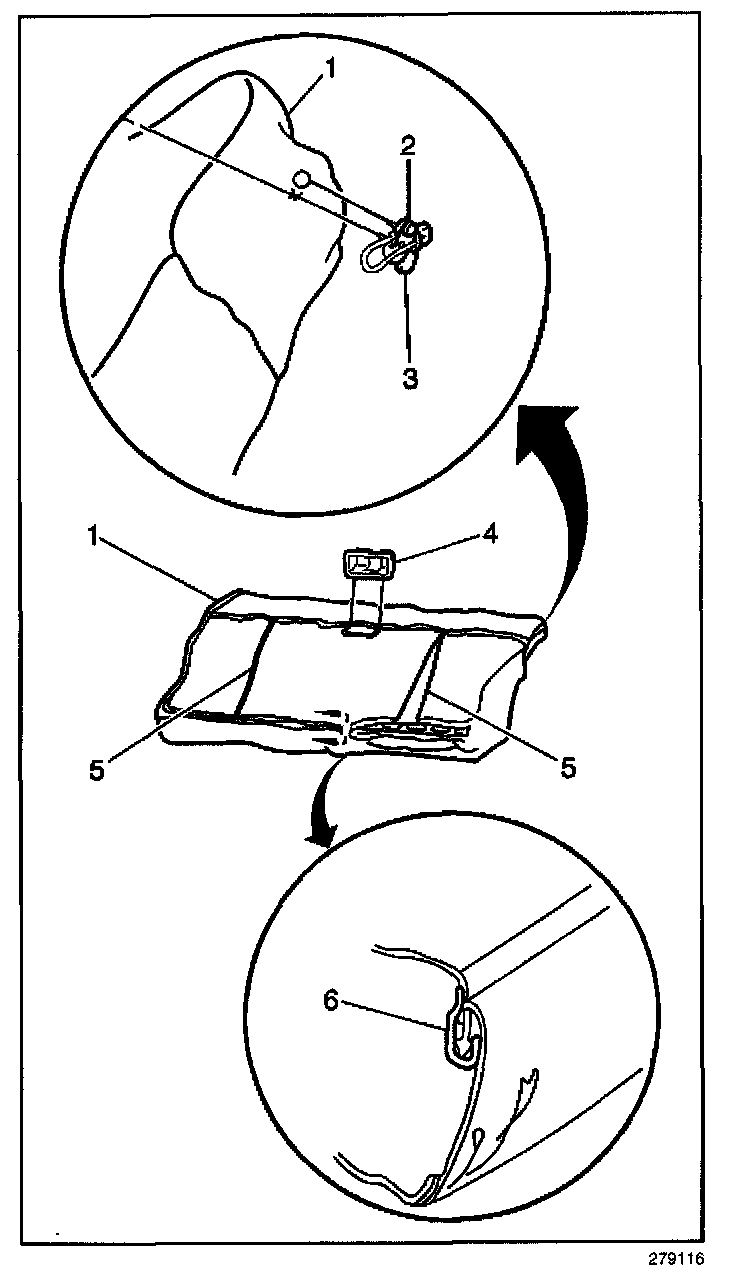 1
2
3
1
4
5
5
6
279116