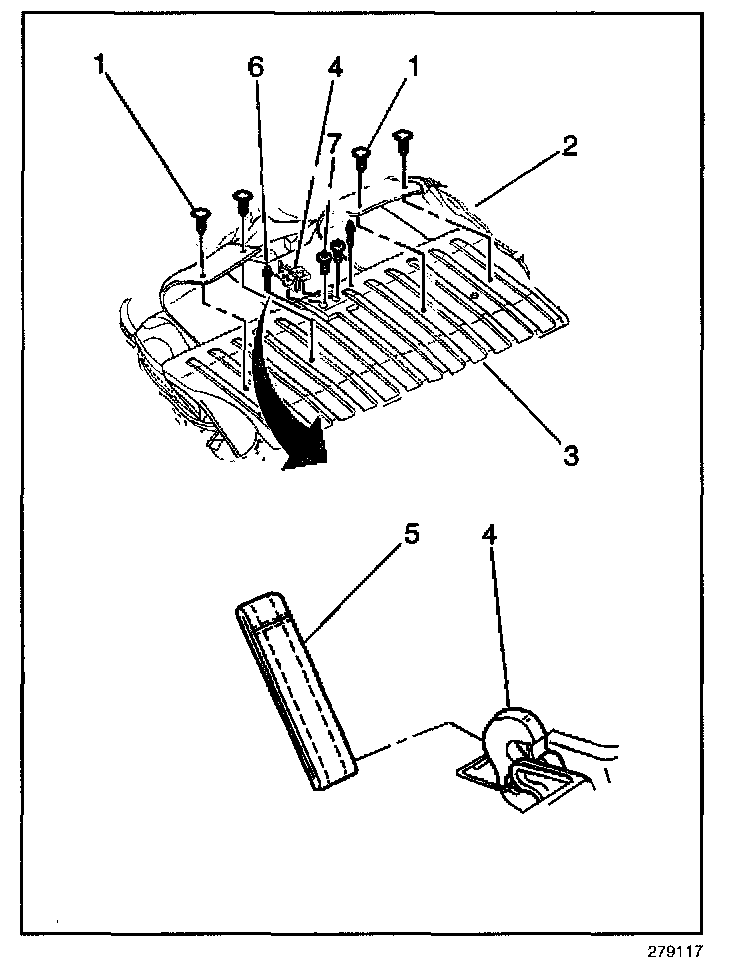 1
6
4
1
7
2
3
5
4
279117