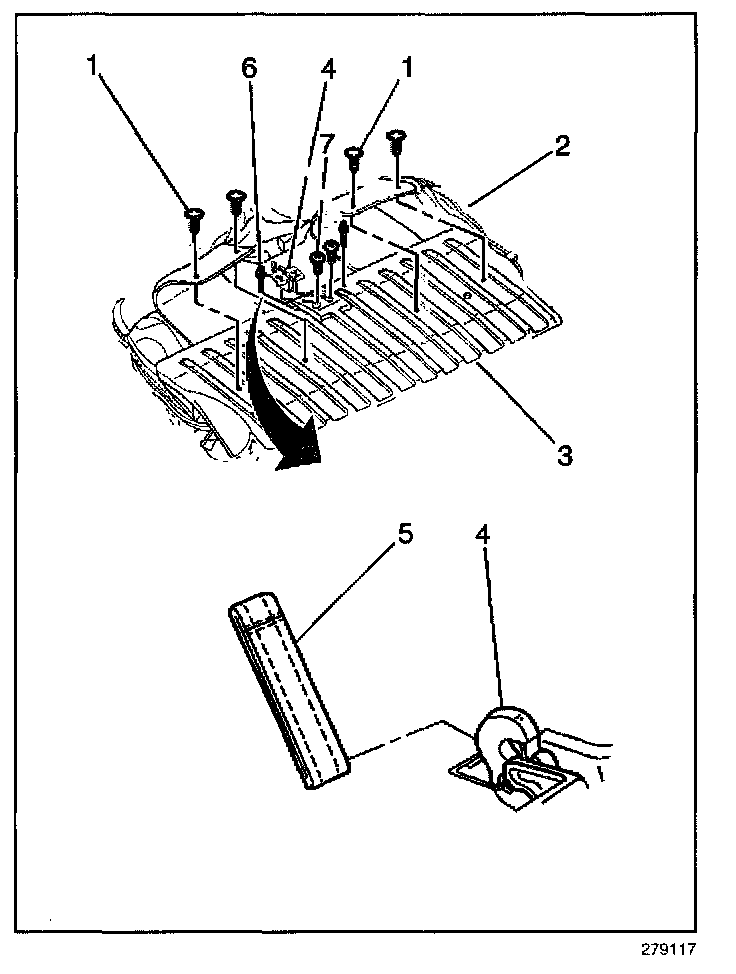 1
6
4
1
7
2
3
5
4
279117