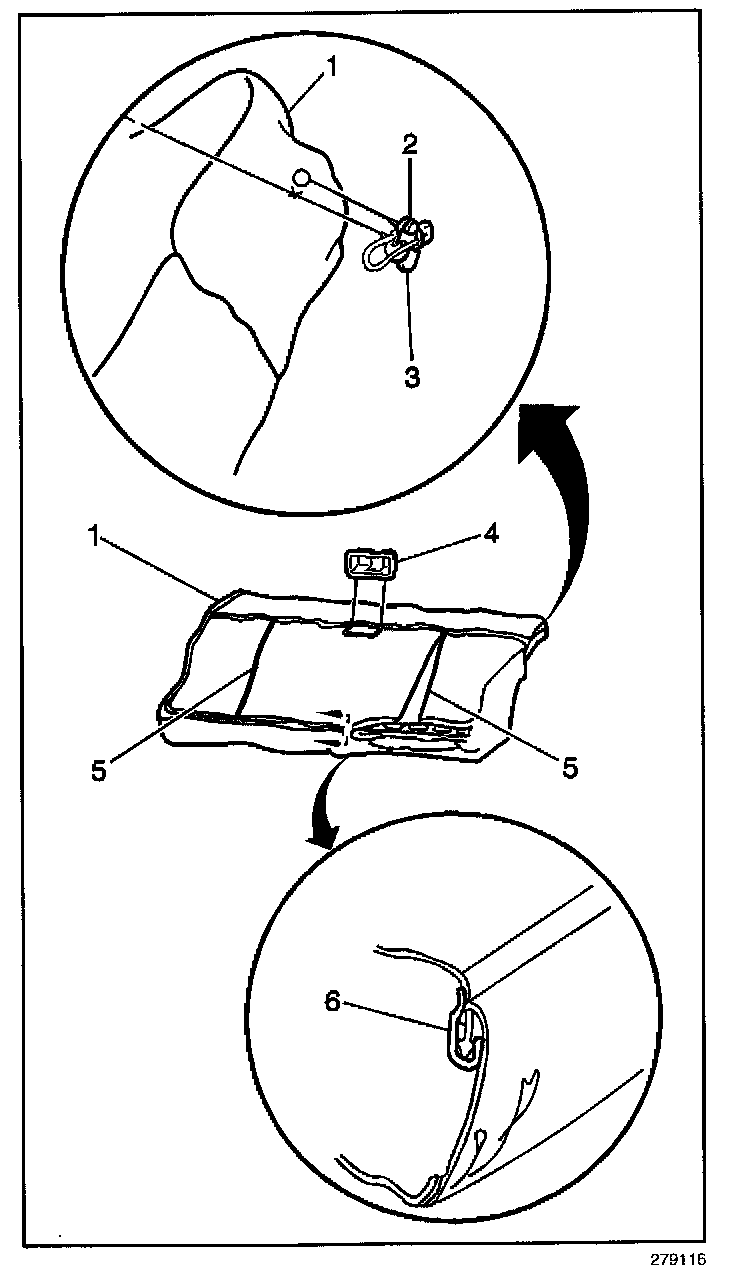 1
2
3
1
4
5
5
6
279116