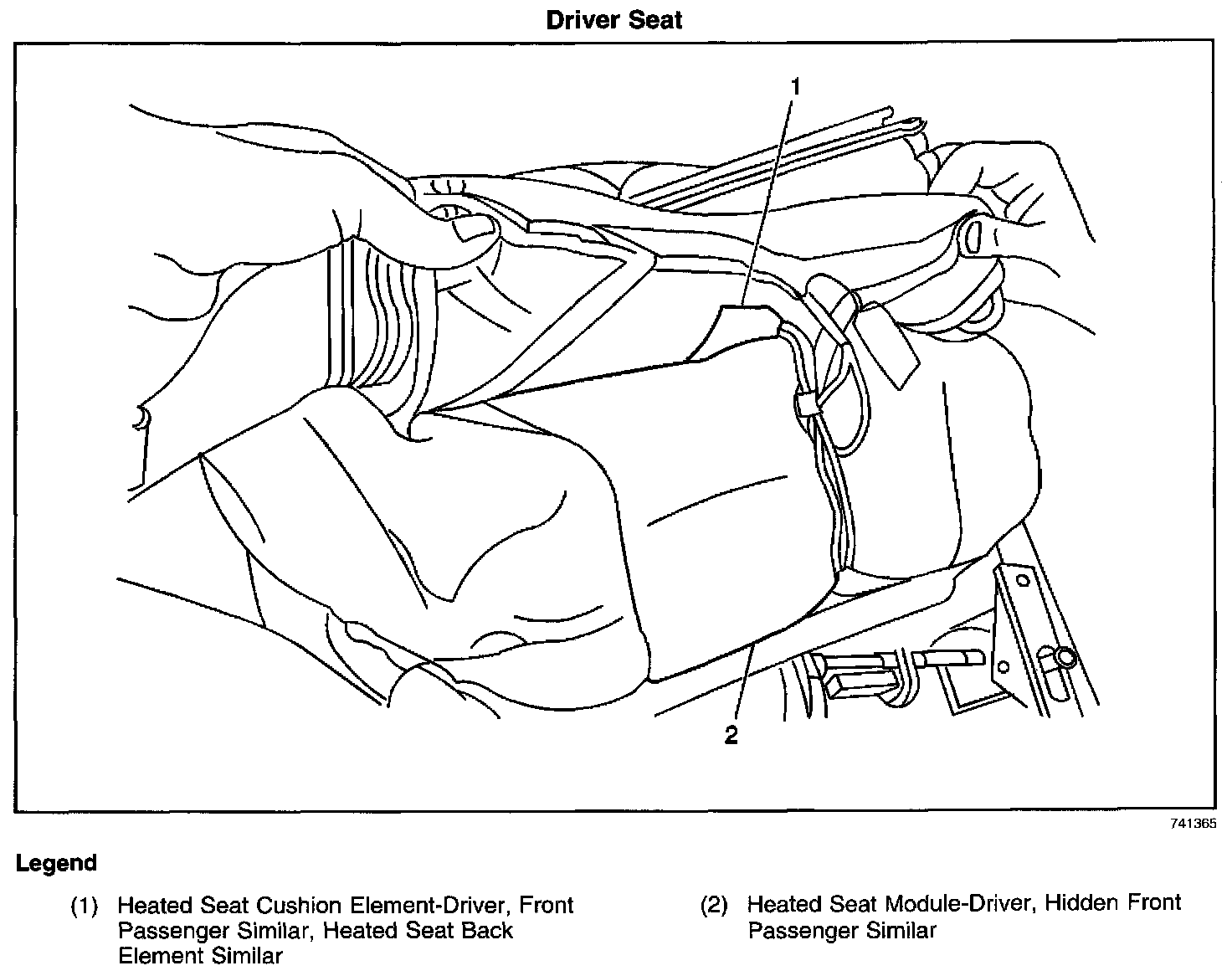 Driver Seat

1

2

741365

Legend

(1) Heated Seat Cushion Element-Driver, Front Passenger Similar, Heated Seat Back Element Similar

(2) Heated Seat Module-Driver, Hidden Front Passenger Similar