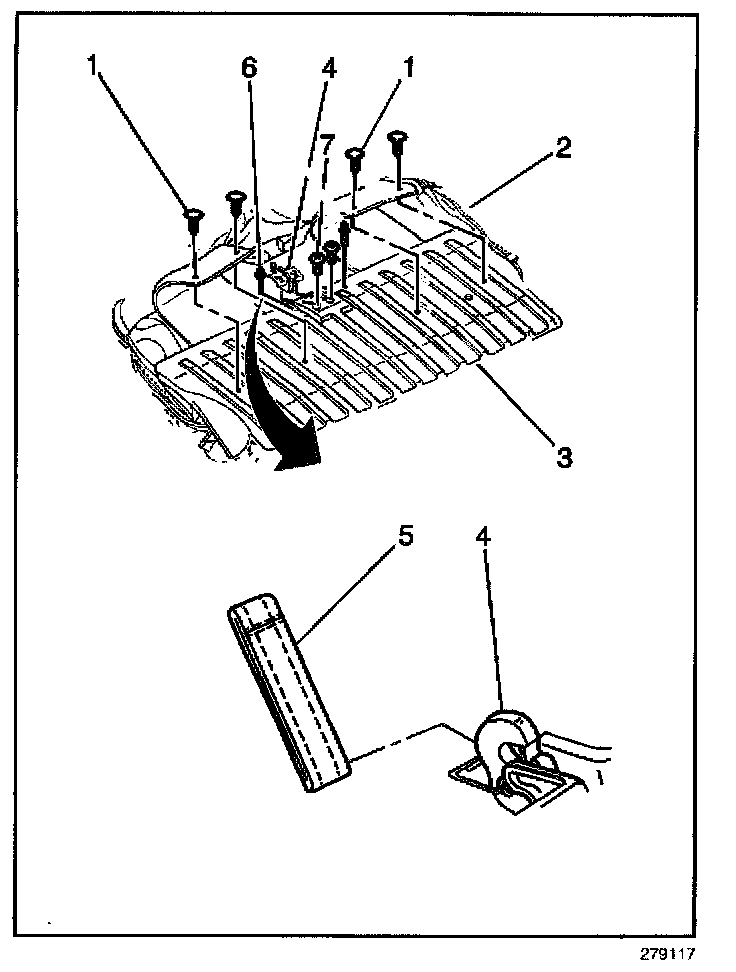 1
6
4
1
7
2
3
5
4
279117