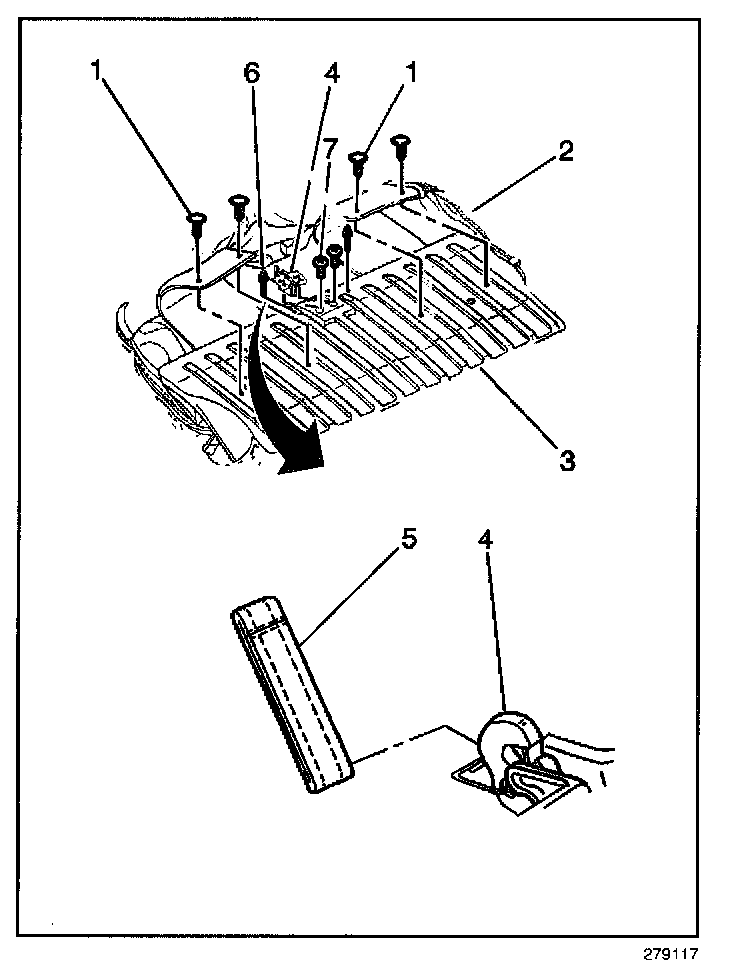 1
6
4
1
7
2
3
5
4
279117