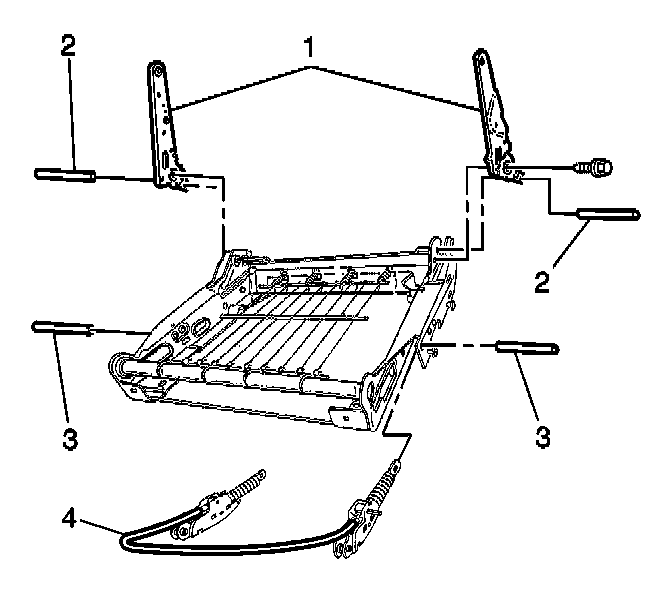 2
1
2
3
3
4