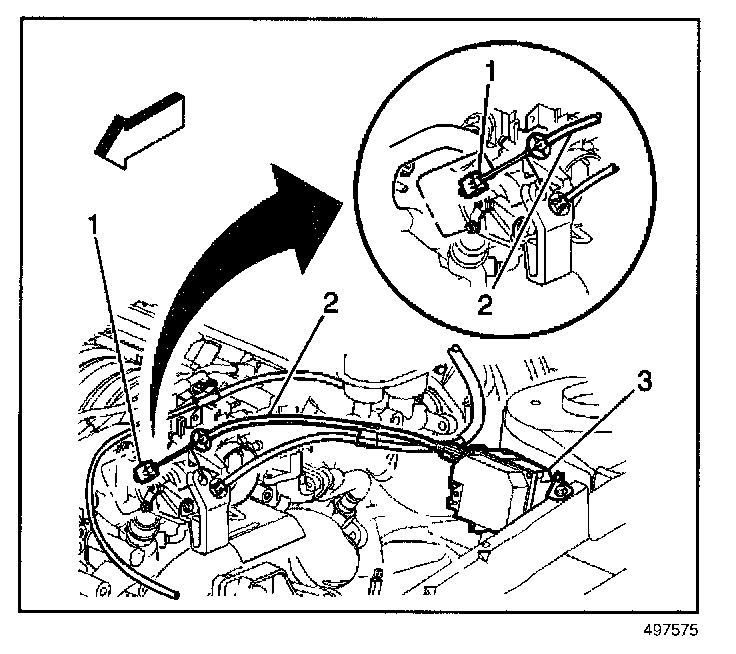 1
2
1
2
3
497575