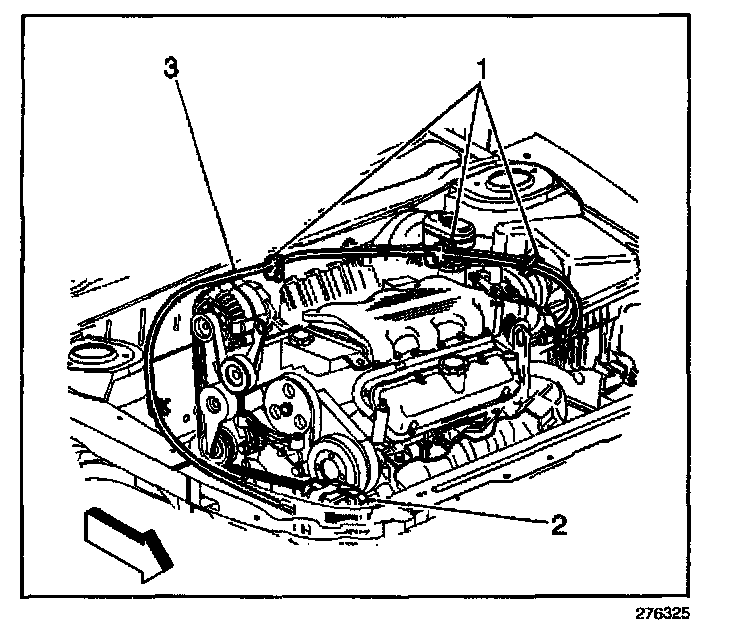 3
1
2
276325