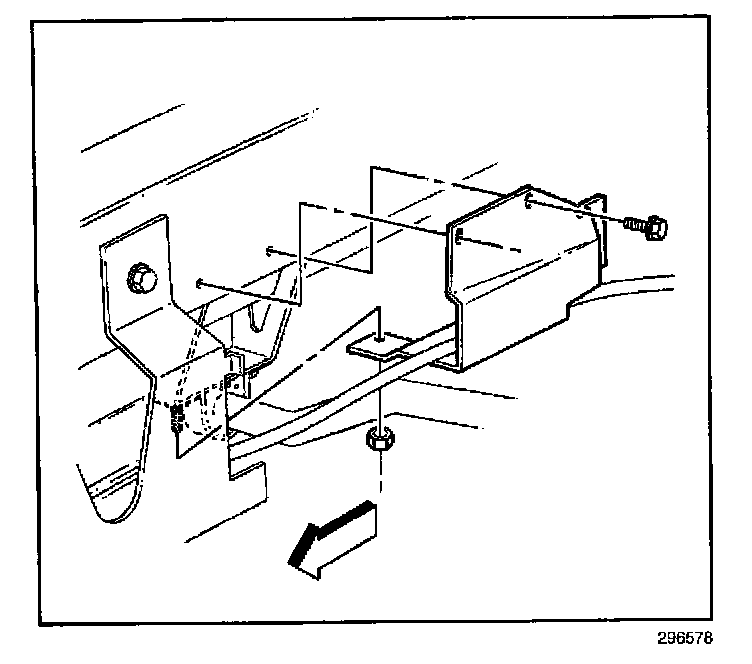 296578