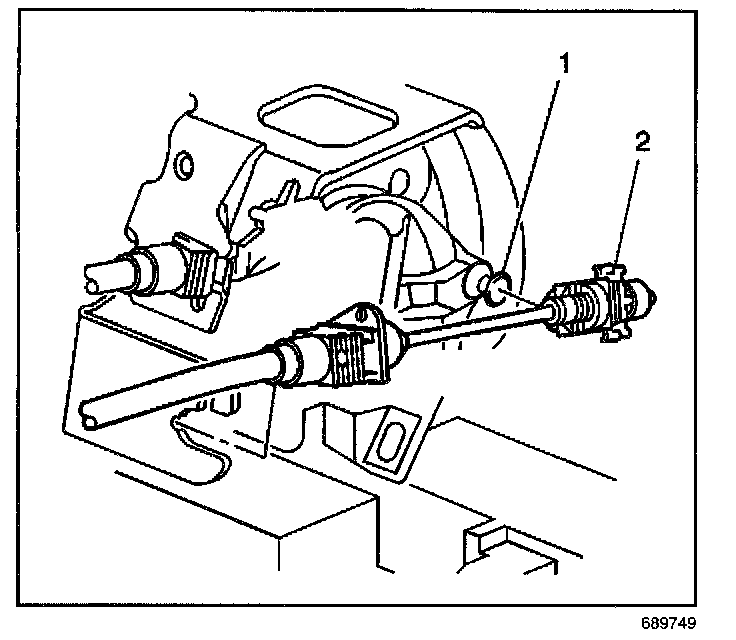 1
2
689749