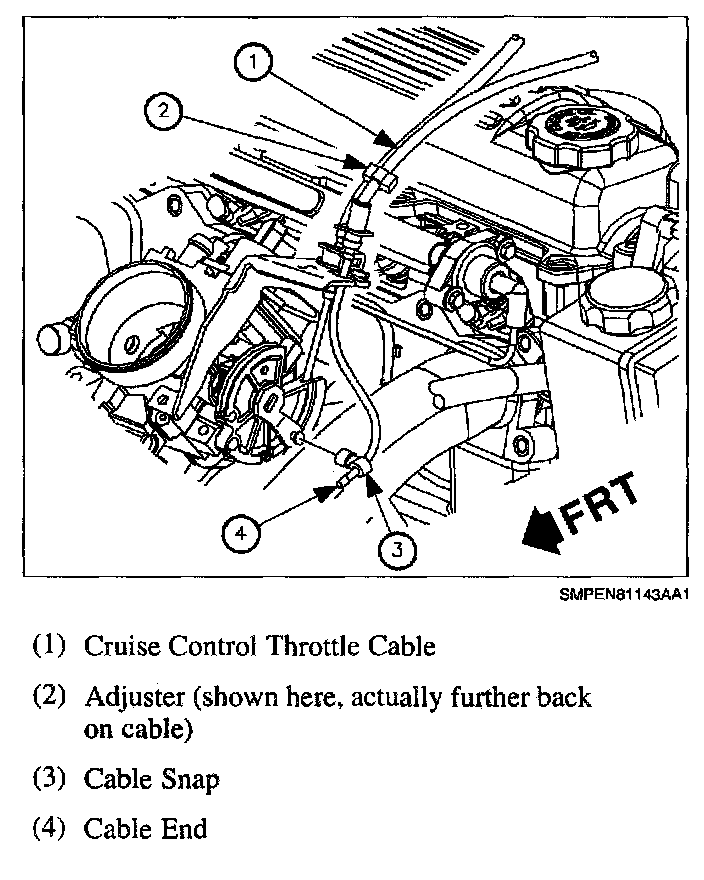 1

2

4

3

FRT

SMPEN81143AA1

(1) Cruise Control Throttle Cable

(2) Adjuster (shown here, actually further back on cable)

(3) Cable Snap

(4) Cable End