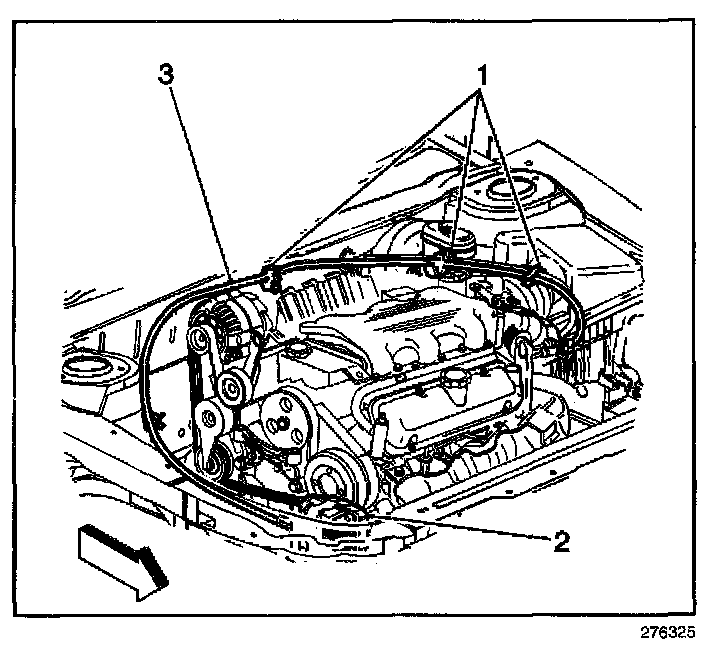 3
1
2
276325