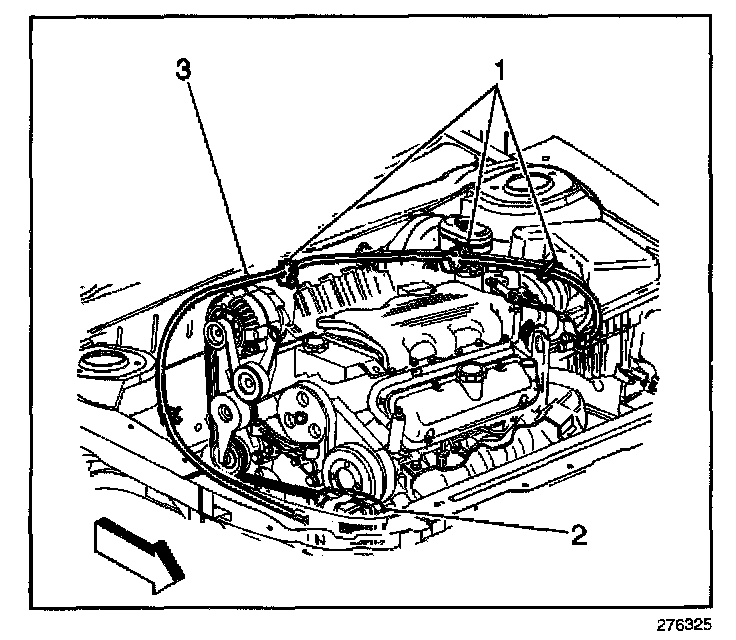 3
1
2
276325