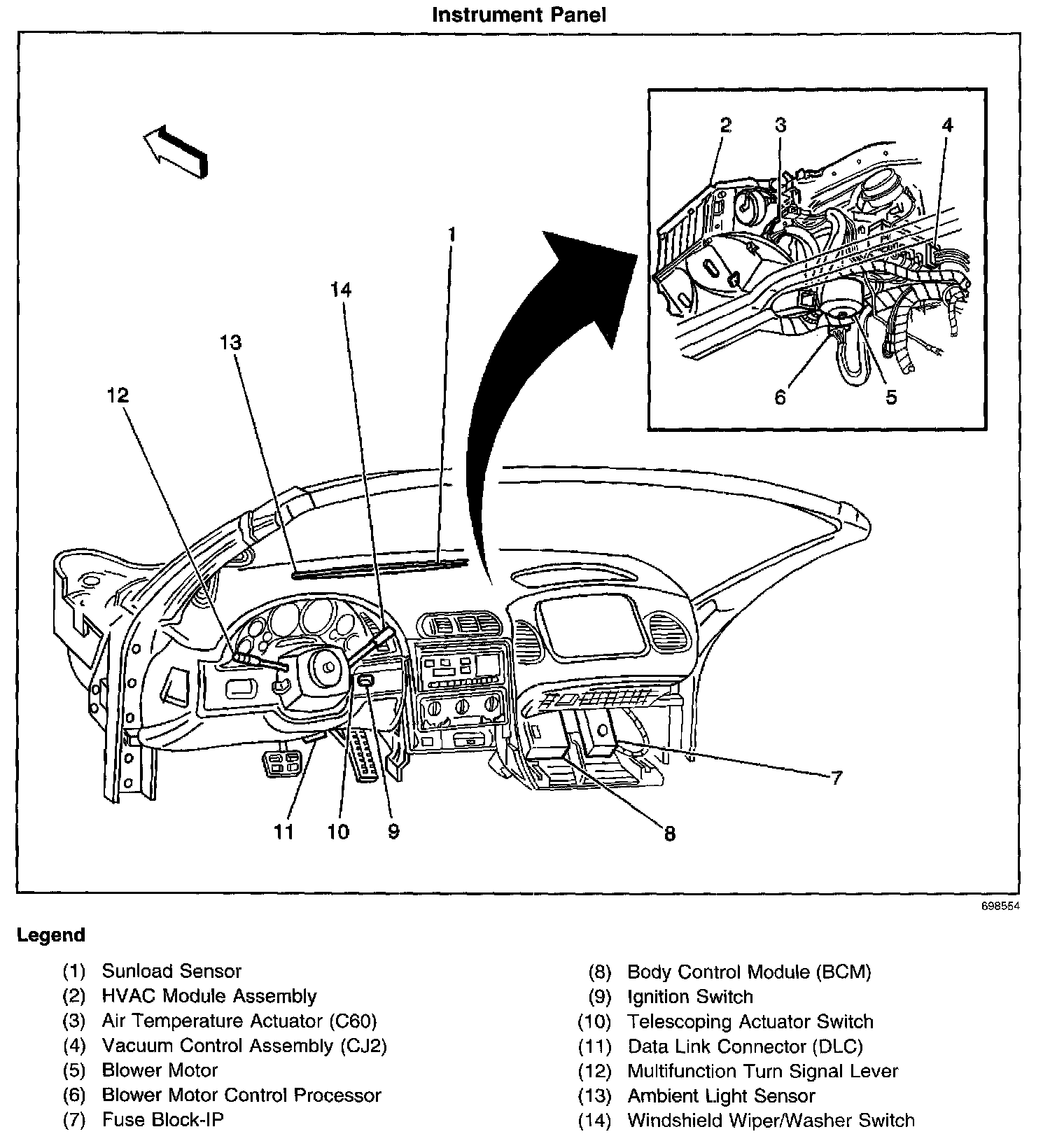 Instrument Panel

2 3 4

6 5

1

14

13

12

7

11 10 9

8

698554

Legend

(1) Sunload Sensor
(2) HVAC Module Assembly
(3) Air Temperature Actuator (C60)
(4) Vacuum Control Assembly (CJ2)
(5) Blower Motor
(6) Blower Motor Control Processor
(7) Fuse Block-IP

(8) Body Control Module (BCM)
(9) Ignition Switch
(10) Telescoping Actuator Switch
(11) Data Link Connector (DLC)
(12) Multifunction Turn Signal Lever
(13) Ambient Light Sensor
(14) Windshield Wiper/Washer Switch