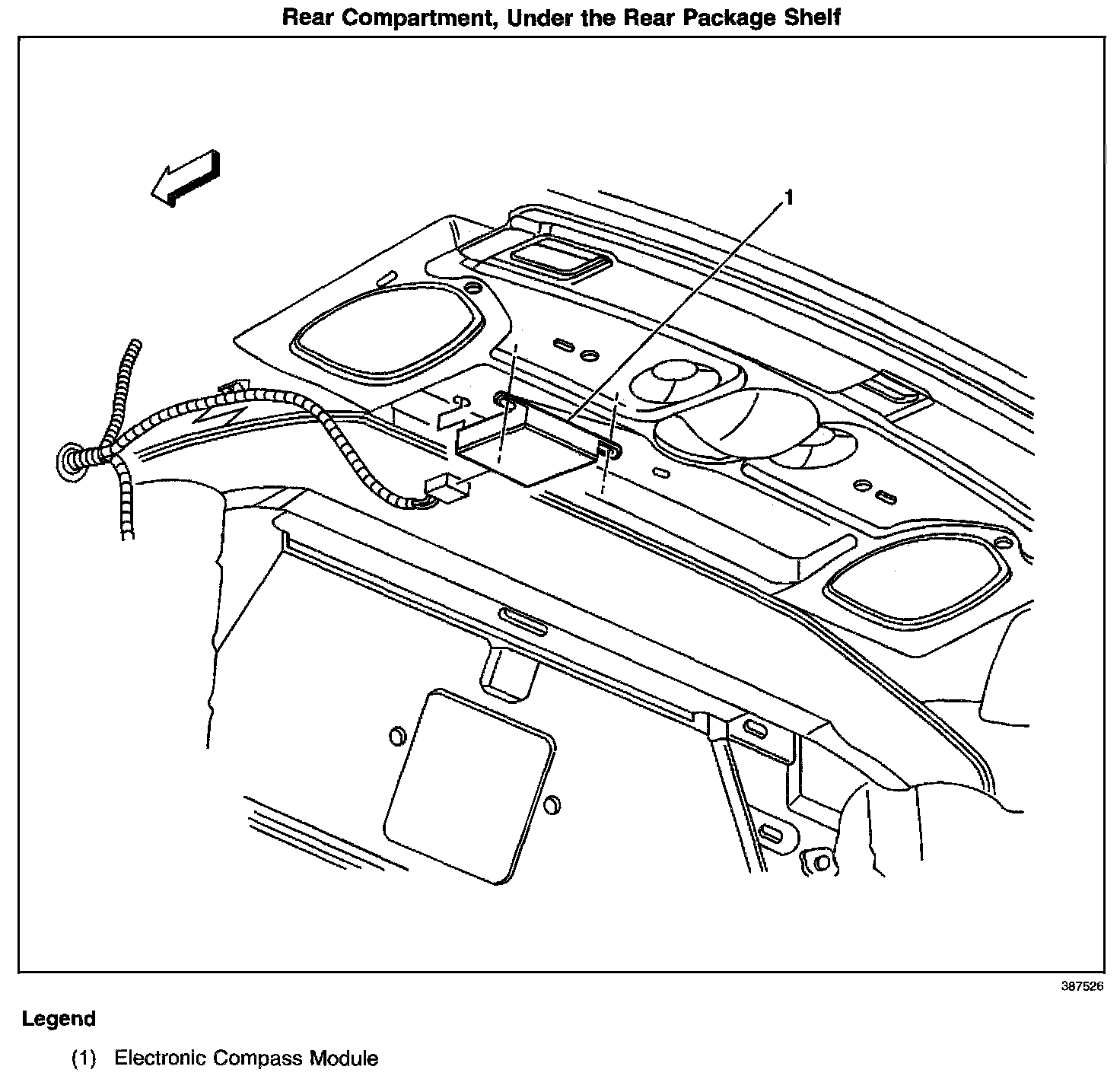 Rear Compartment, Under the Rear Package Shelf

1

387526

Legend

(1) Electronic Compass Module