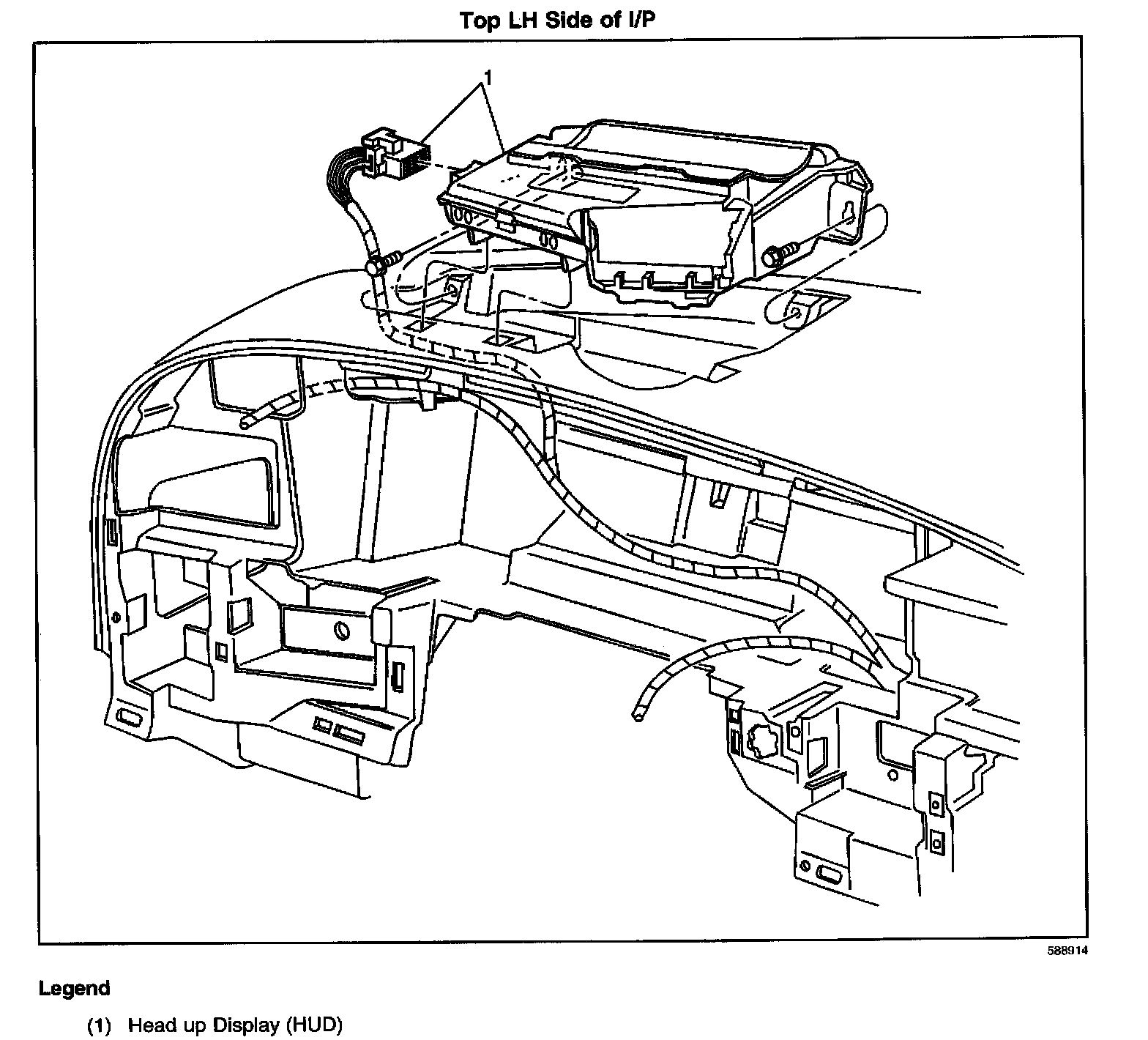 Top LH Side of I/P

1

588914

Legend

(1) Head up Display (HUD)