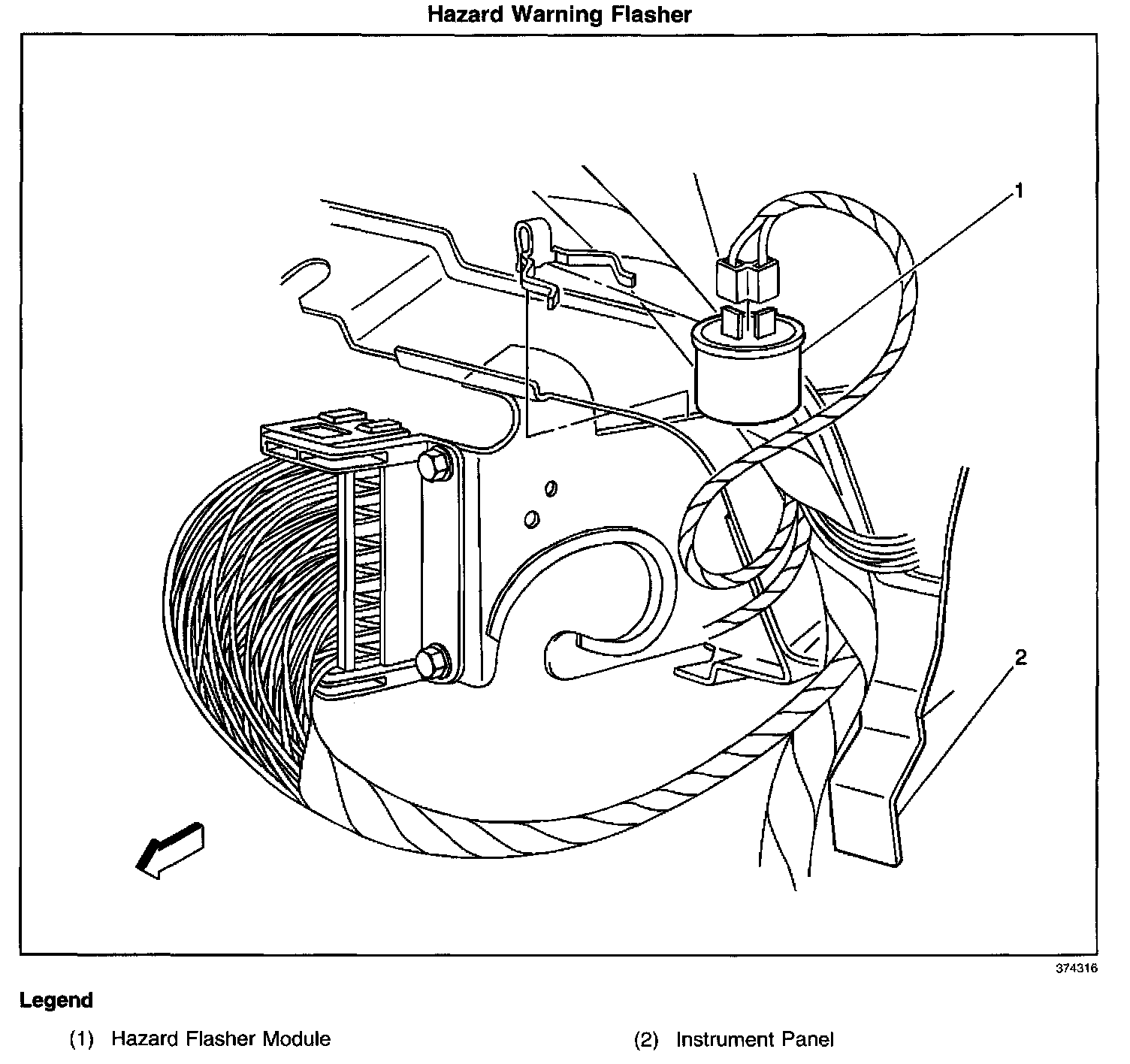 Hazard Warning Flasher

1

2

374316

Legend

(1) Hazard Flasher Module

(2) Instrument Panel