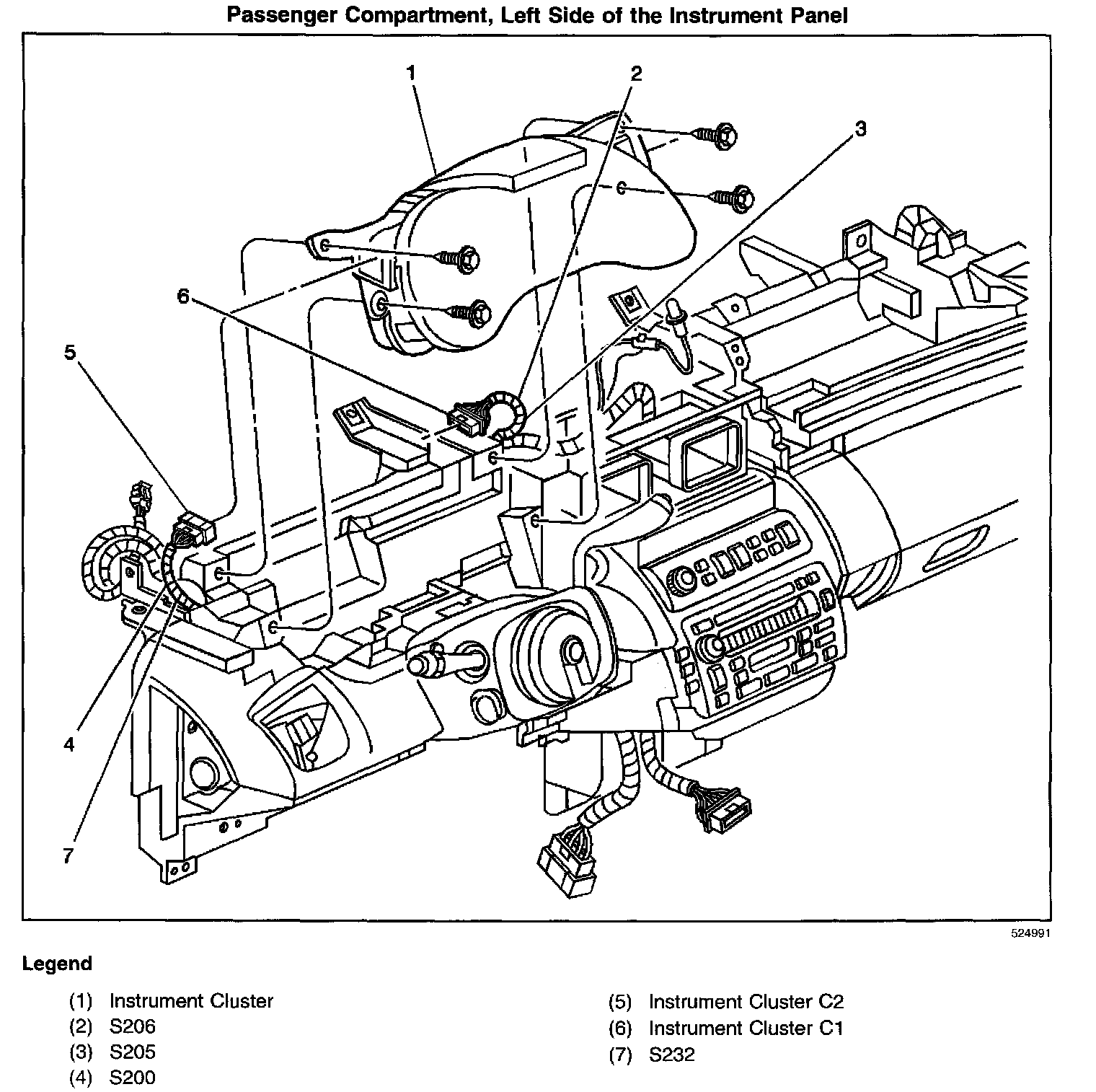 Passenger Compartment, Left Side of the Instrument Panel

1
2
3
6
5
4
7

524991

Legend

(1) Instrument Cluster
(2) S206
(3) S205
(4) S200

(5) Instrument Cluster C2
(6) Instrument Cluster C1
(7) S232