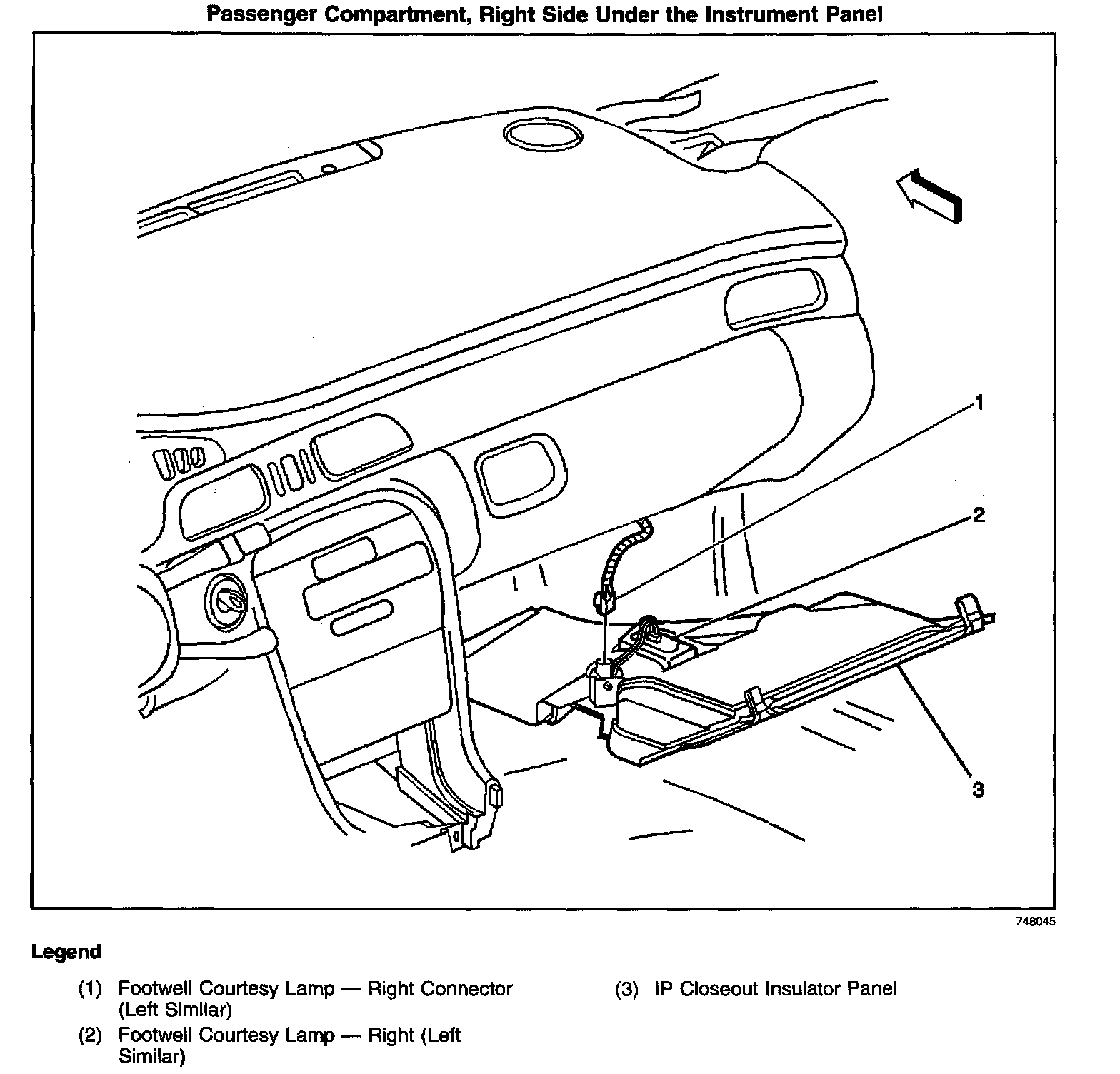 Passenger Compartment, Right Side Under the Instrument Panel

1

2

3

748045

Legend

(1) Footwell Courtesy Lamp — Right Connector (Left Similar)

(2) Footwell Courtesy Lamp — Right (Left Similar)

(3) IP Closeout Insulator Panel