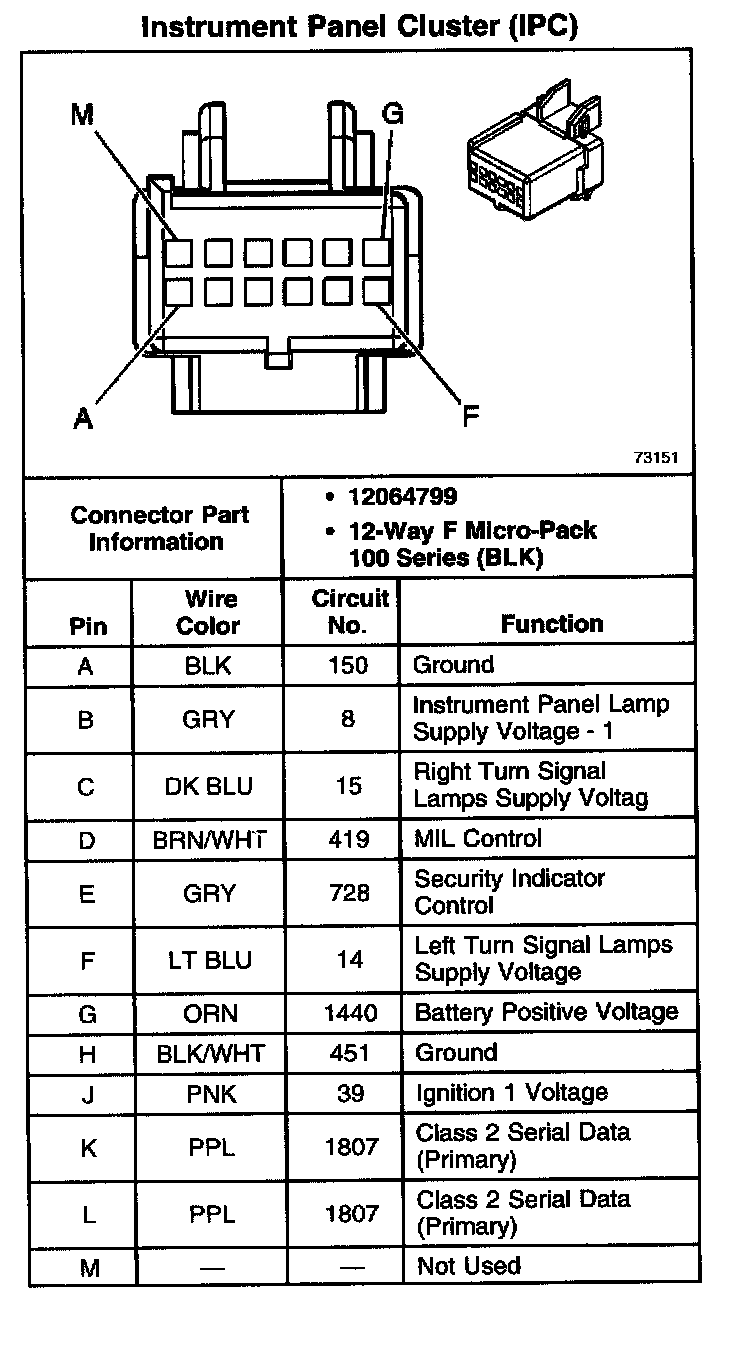 Instrument Panel Cluster (IPC)

M

G

A

F

73151

| Connector Part Information | • 12064799 • 12-Way F Micro-Pack 100 Series (BLK) |
|---|---|

| Pin | Wire Color | Circuit No. | Function |
|---|---|---|---|
| A | BLK | 150 | Ground |
| B | GRY | 8 | Instrument Panel Lamp Supply Voltage - 1 |
| C | DK BLU | 15 | Right Turn Signal Lamps Supply Voltag |
| D | BRN/WHT | 419 | MIL Control |
| E | GRY | 728 | Security Indicator Control |
| F | LT BLU | 14 | Left Turn Signal Lamps Supply Voltage |
| G | ORN | 1440 | Battery Positive Voltage |
| H | BLK/WHT | 451 | Ground |
| J | PNK | 39 | Ignition 1 Voltage |
| K | PPL | 1807 | Class 2 Serial Data (Primary) |
| L | PPL | 1807 | Class 2 Serial Data (Primary) |
| M | — | — | Not Used |