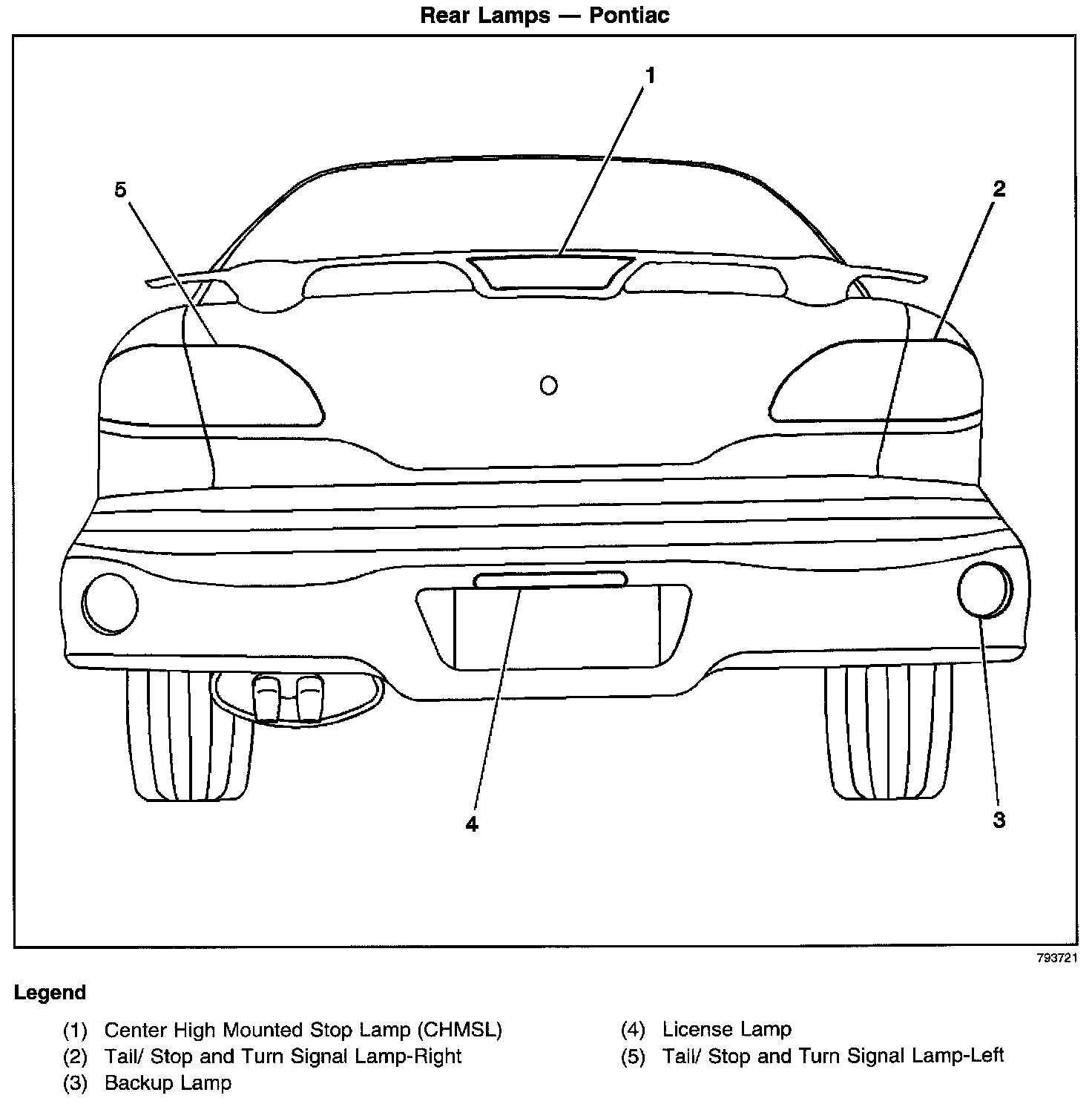 Rear Lamps — Pontiac

1

5

2

4

3

793721

Legend

(1) Center High Mounted Stop Lamp (CHMSL)
(2) Tail/ Stop and Turn Signal Lamp-Right
(3) Backup Lamp

(4) License Lamp
(5) Tail/ Stop and Turn Signal Lamp-Left