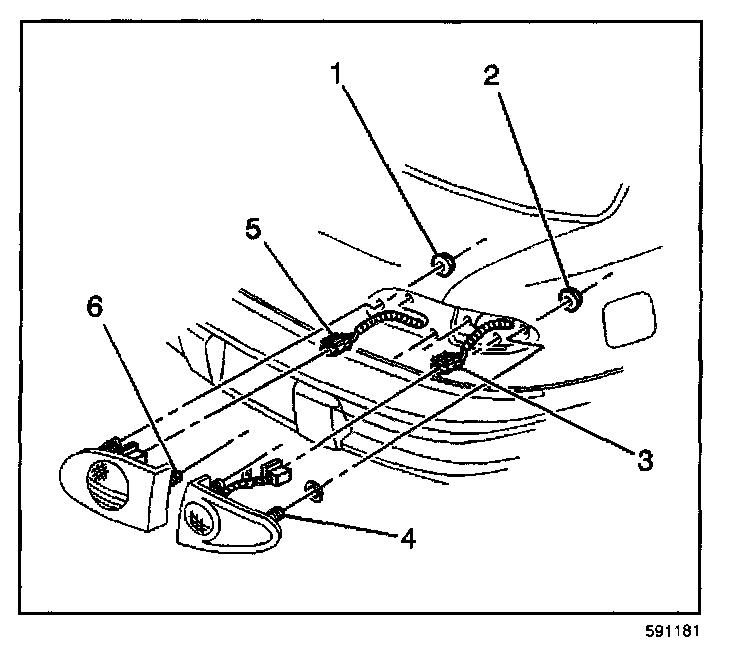 1
2
5
6
3
4
591181