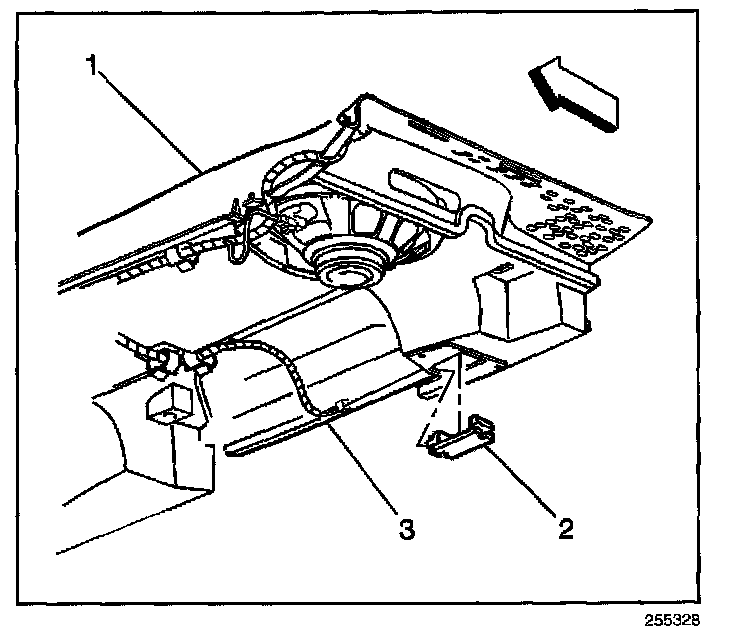 1
3
2
255328