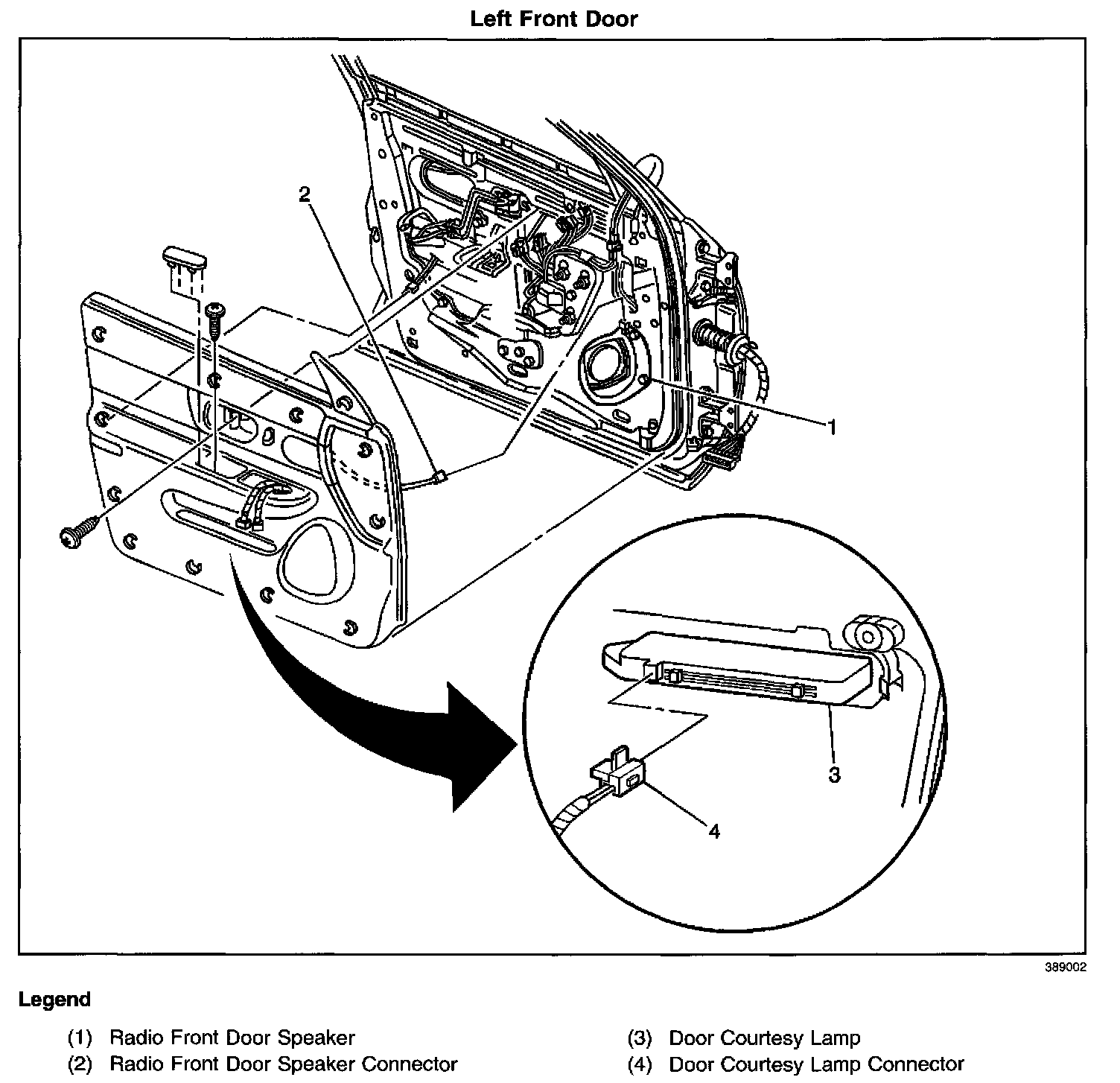 Left Front Door

2

1

3

4

389002

Legend

(1) Radio Front Door Speaker
(2) Radio Front Door Speaker Connector

(3) Door Courtesy Lamp
(4) Door Courtesy Lamp Connector