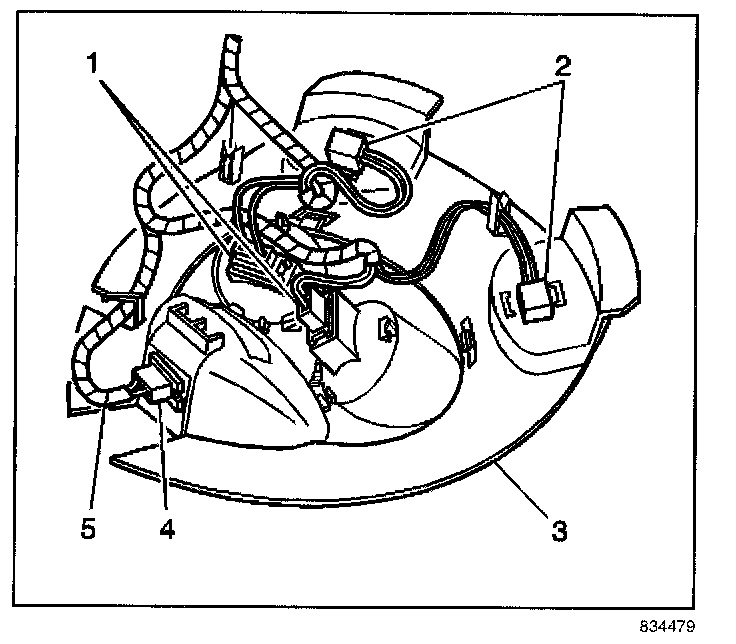 1
2
5
4
3
834479