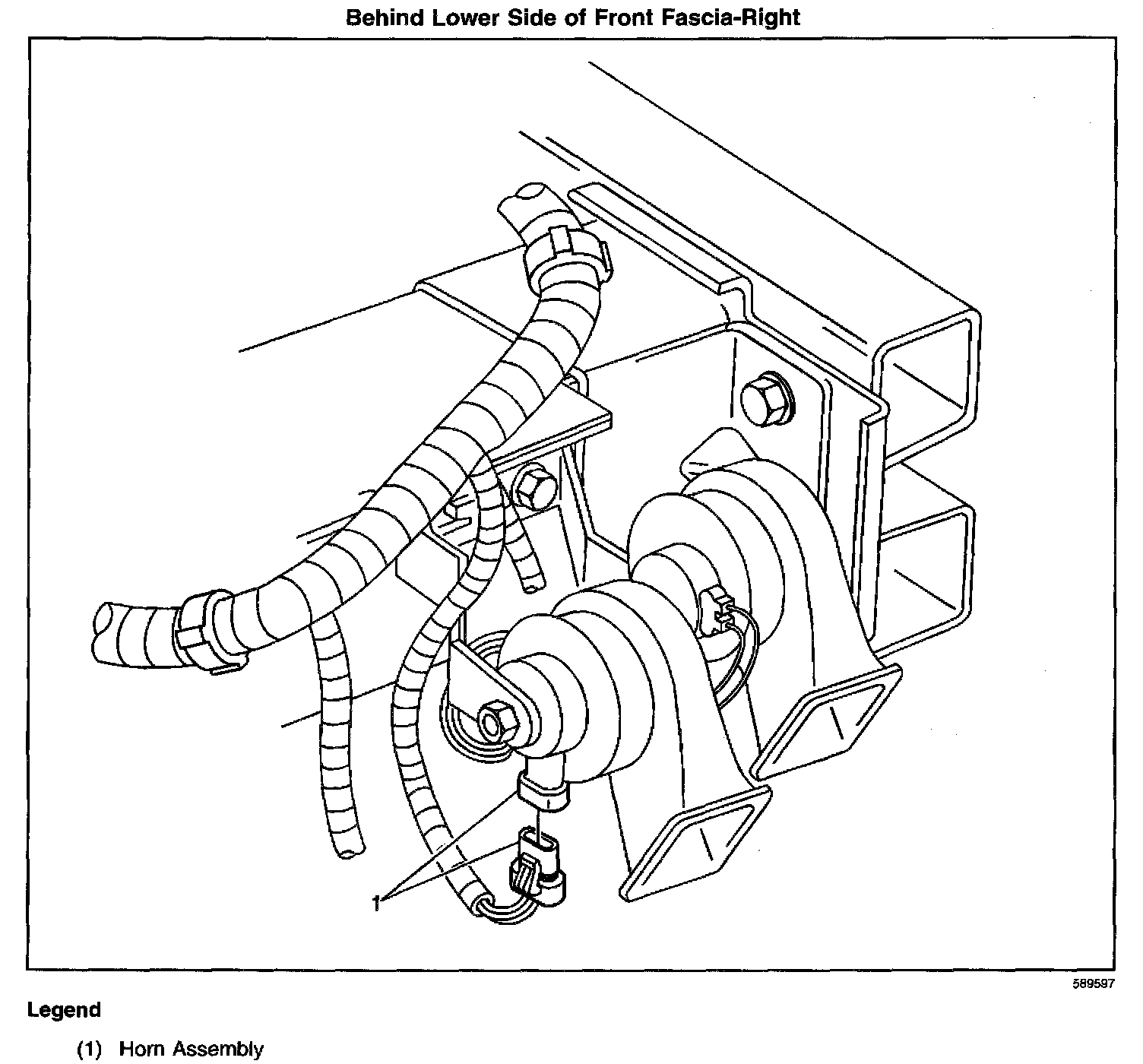 Behind Lower Side of Front Fascia-Right

1

589597

Legend

(1) Horn Assembly