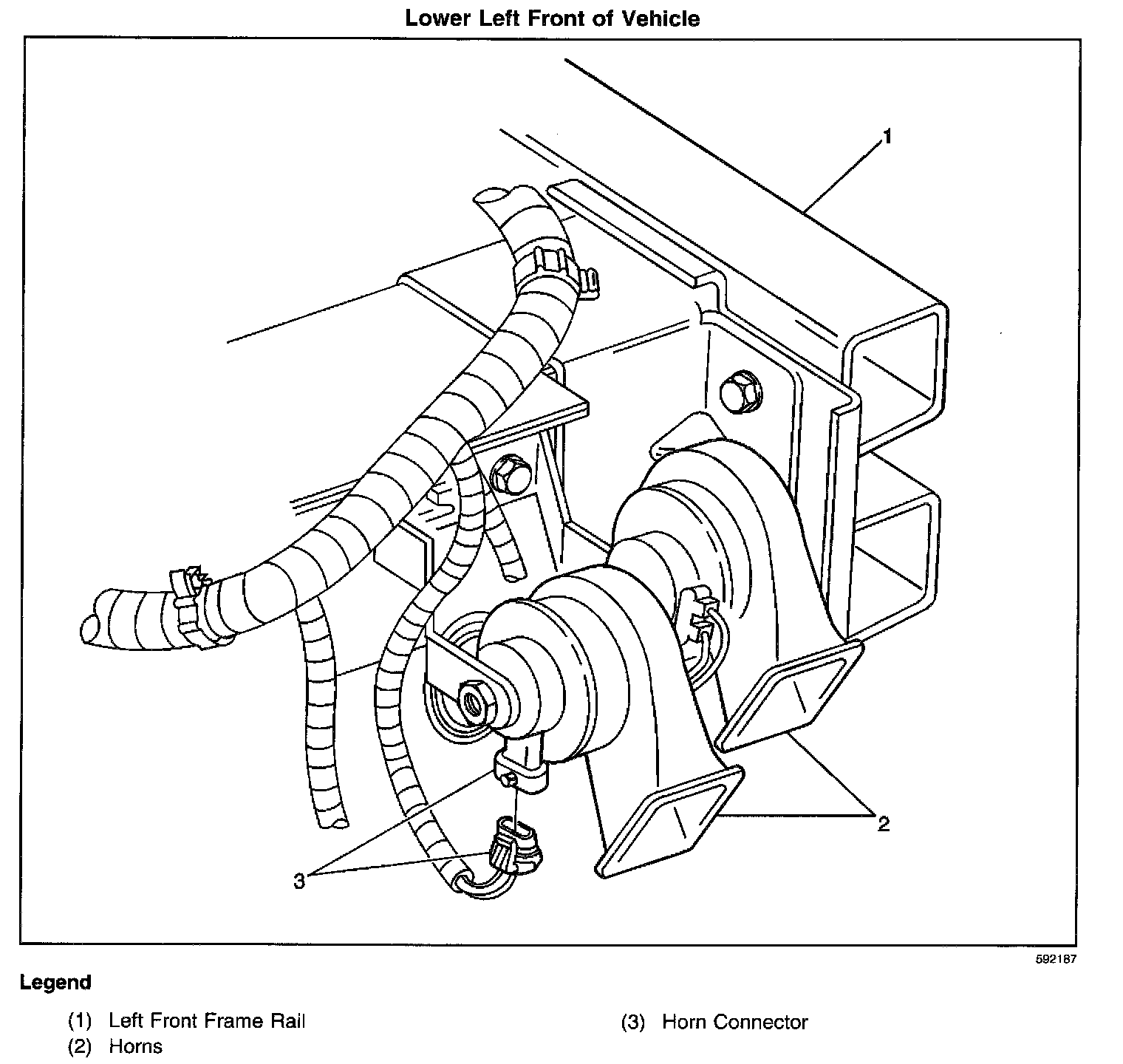 Lower Left Front of Vehicle

1

2

3

592187

Legend

(1) Left Front Frame Rail
(2) Horns

(3) Horn Connector