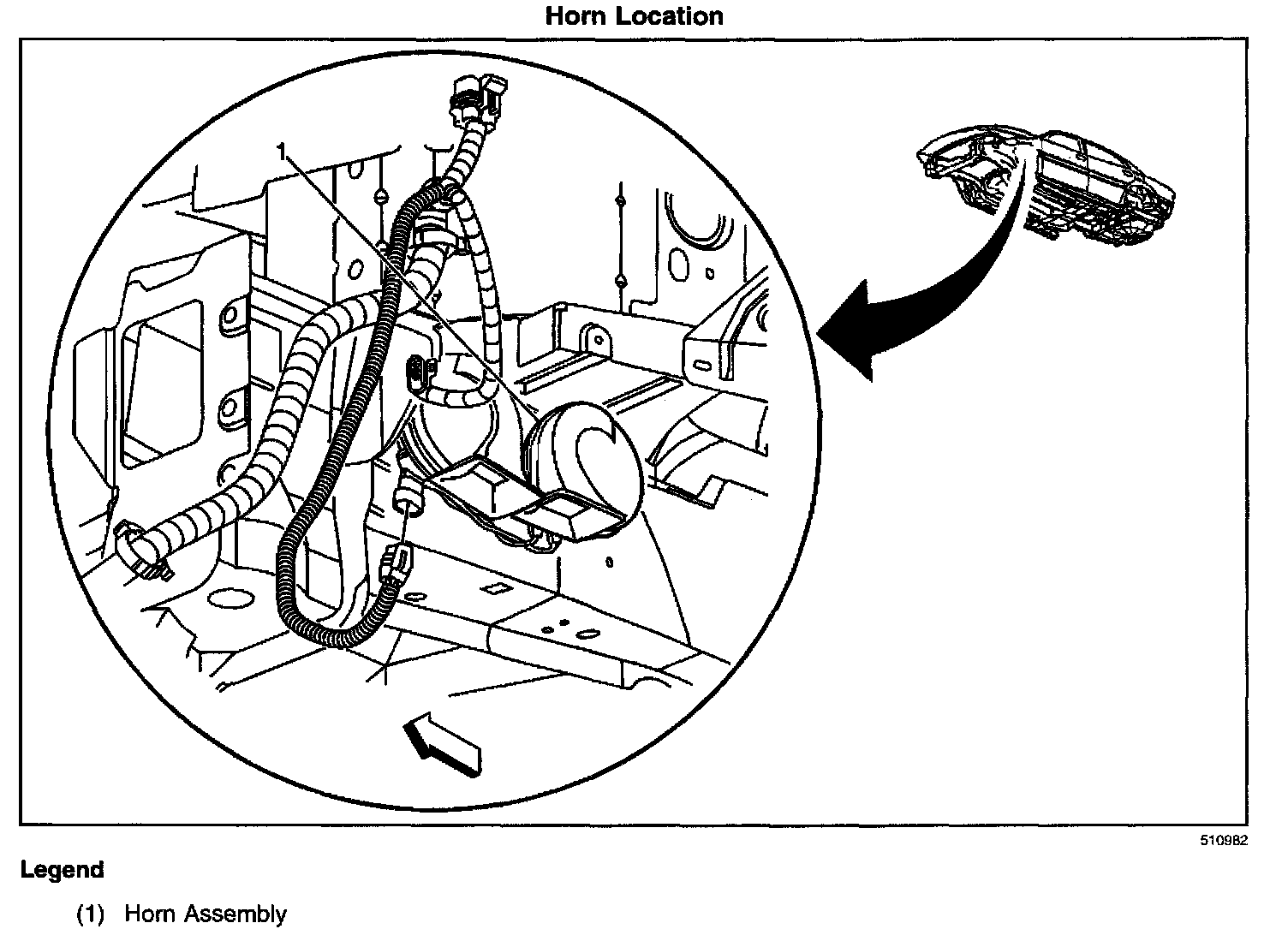 Horn Location

1

510982

Legend

(1) Horn Assembly