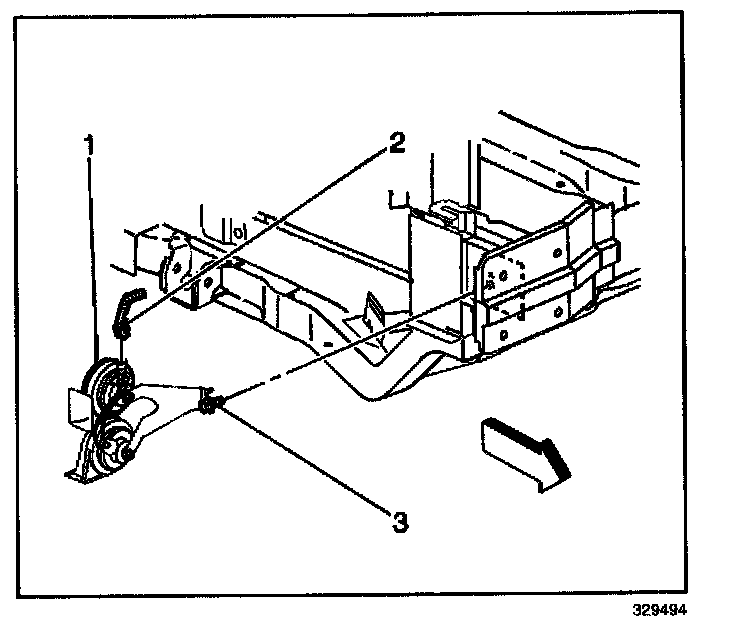 1
2
3
329494