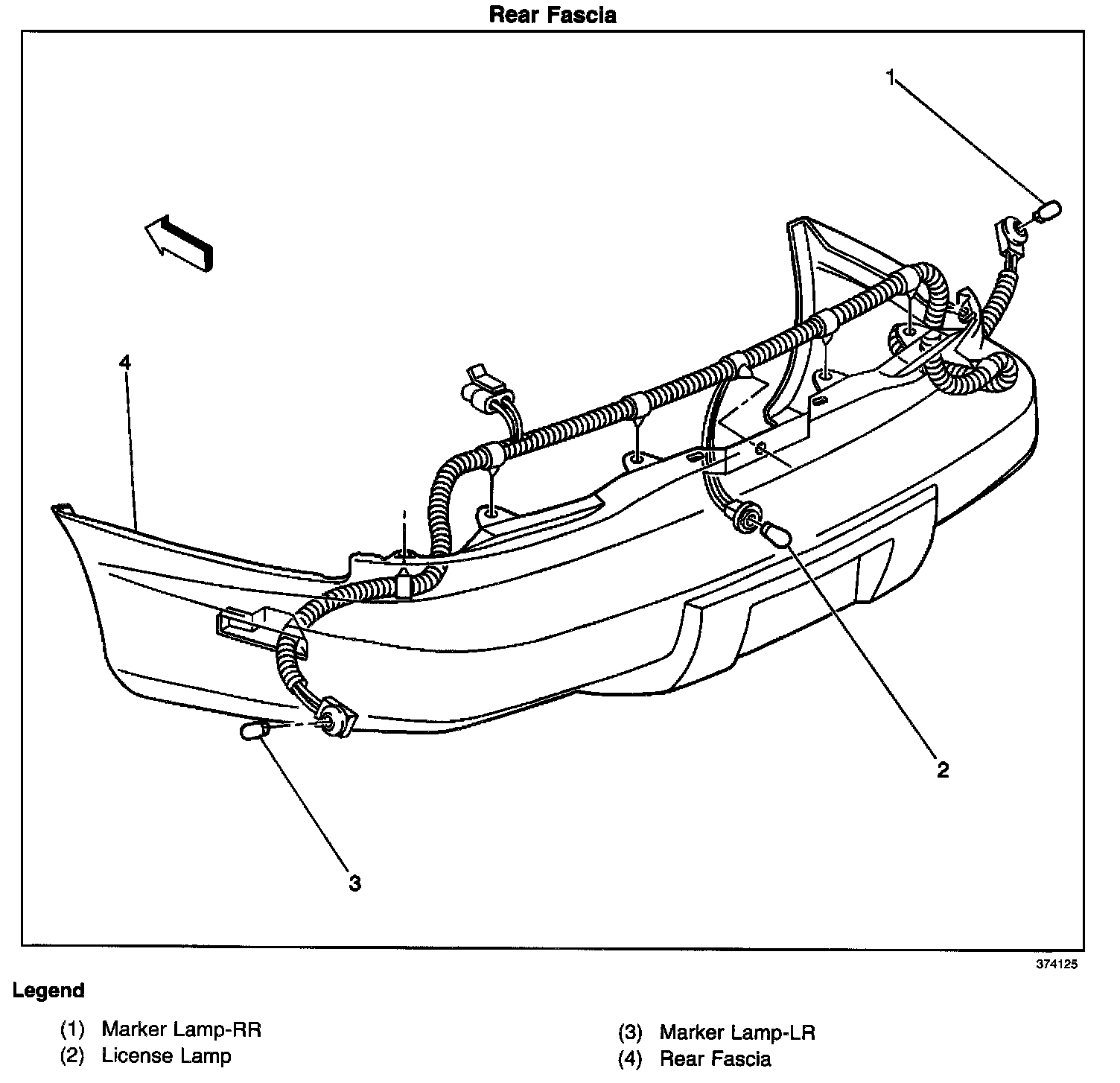 Rear Fascia

1

4

2

3

374125

Legend

(1) Marker Lamp-RR
(2) License Lamp

(3) Marker Lamp-LR
(4) Rear Fascia