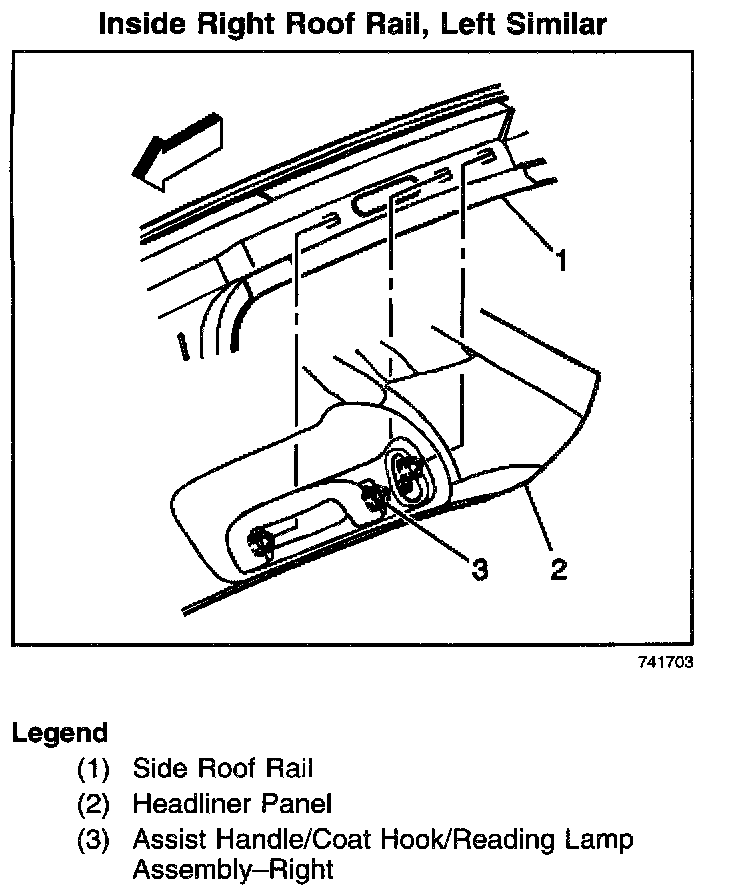 Inside Right Roof Rail, Left Similar

1

3

2

741703

Legend

(1) Side Roof Rail
(2) Headliner Panel
(3) Assist Handle/Coat Hook/Reading Lamp Assembly–Right