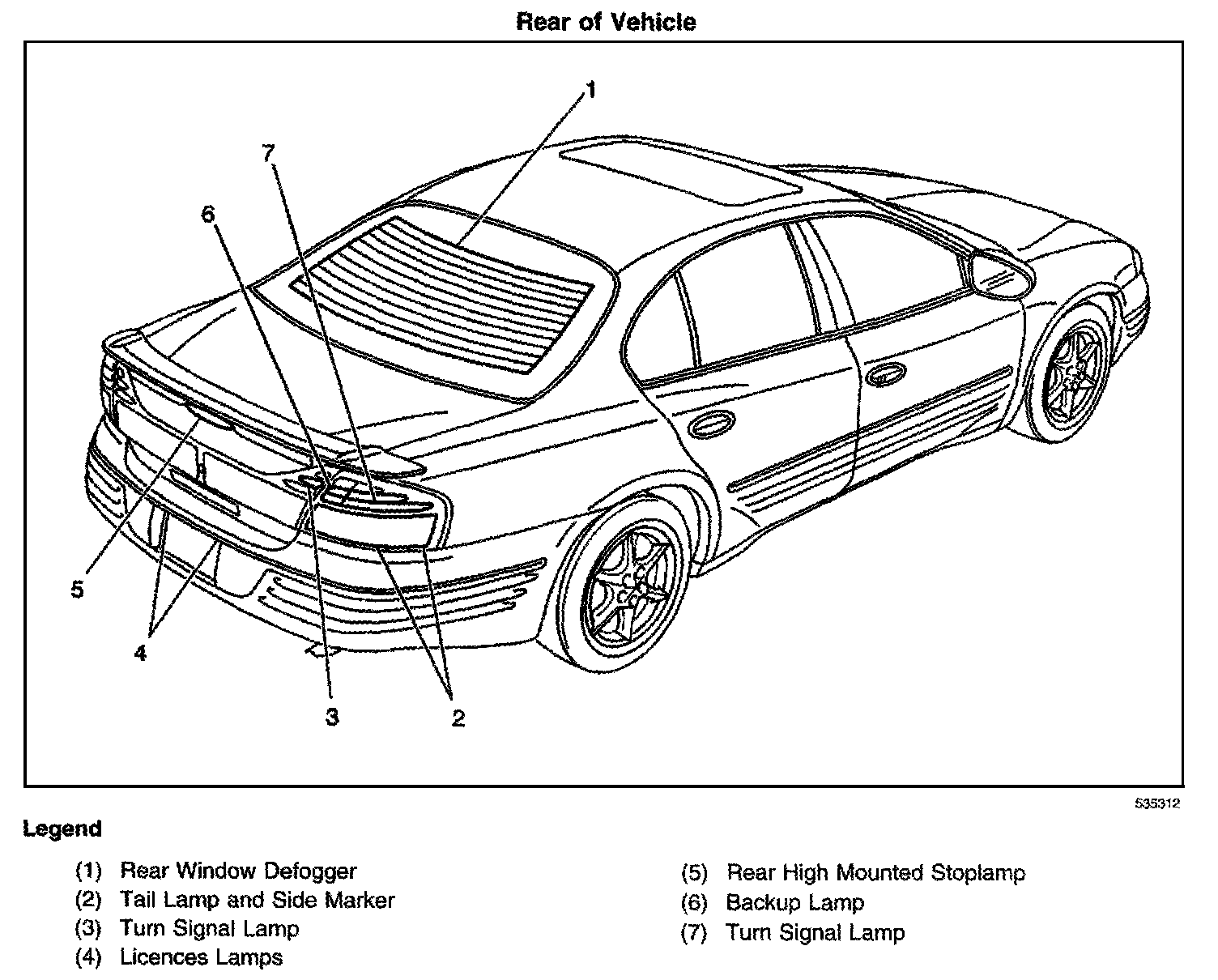 Rear of Vehicle

1
7
6
5
4
3
2

535312

Legend

(1) Rear Window Defogger
(2) Tail Lamp and Side Marker
(3) Turn Signal Lamp
(4) Licences Lamps

(5) Rear High Mounted Stoplamp
(6) Backup Lamp
(7) Turn Signal Lamp