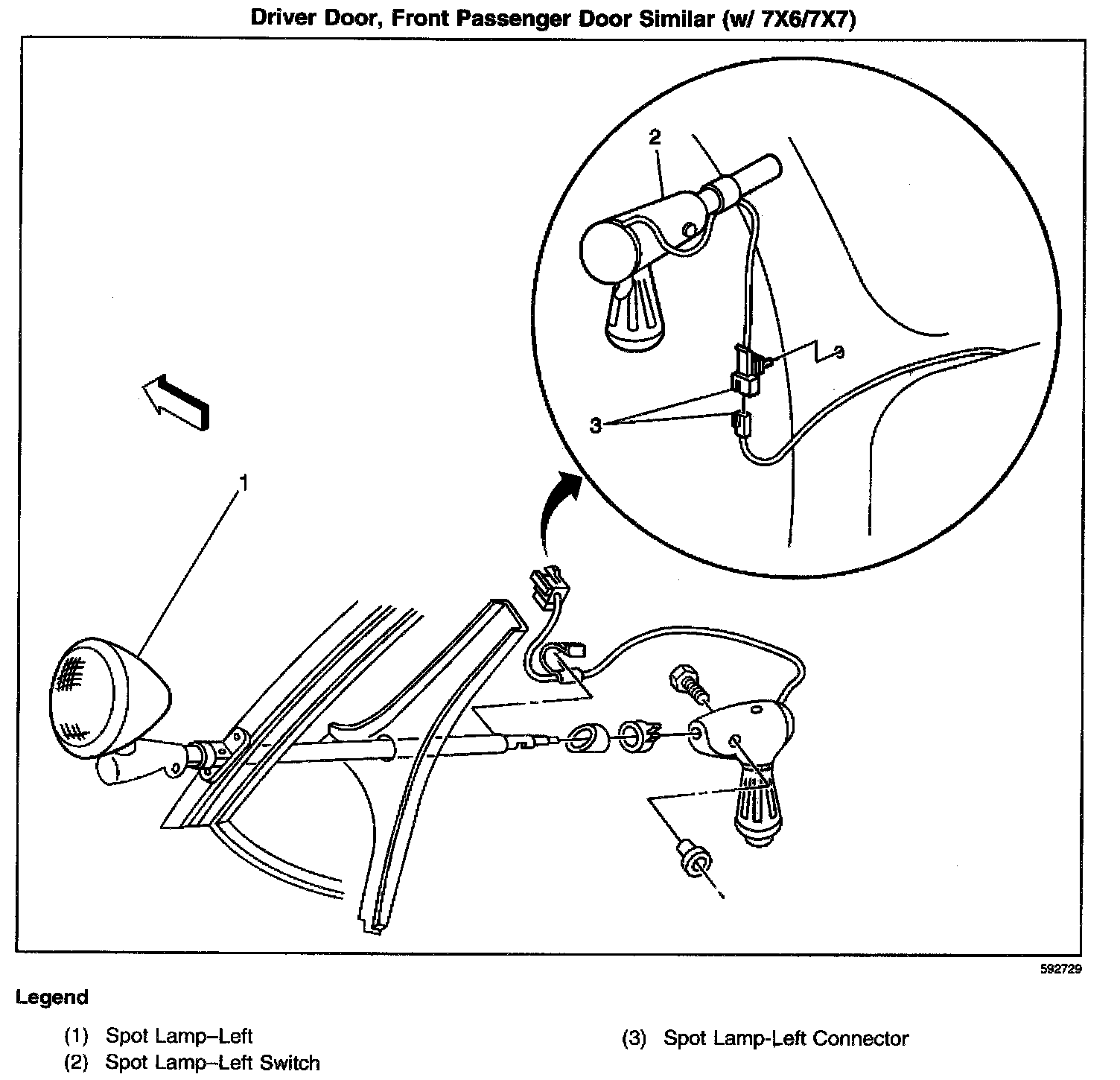 Driver Door, Front Passenger Door Similar (w/ 7X6/7X7)

2

3

3

1

592729

Legend

(1) Spot Lamp–Left
(2) Spot Lamp–Left Switch

(3) Spot Lamp-Left Connector