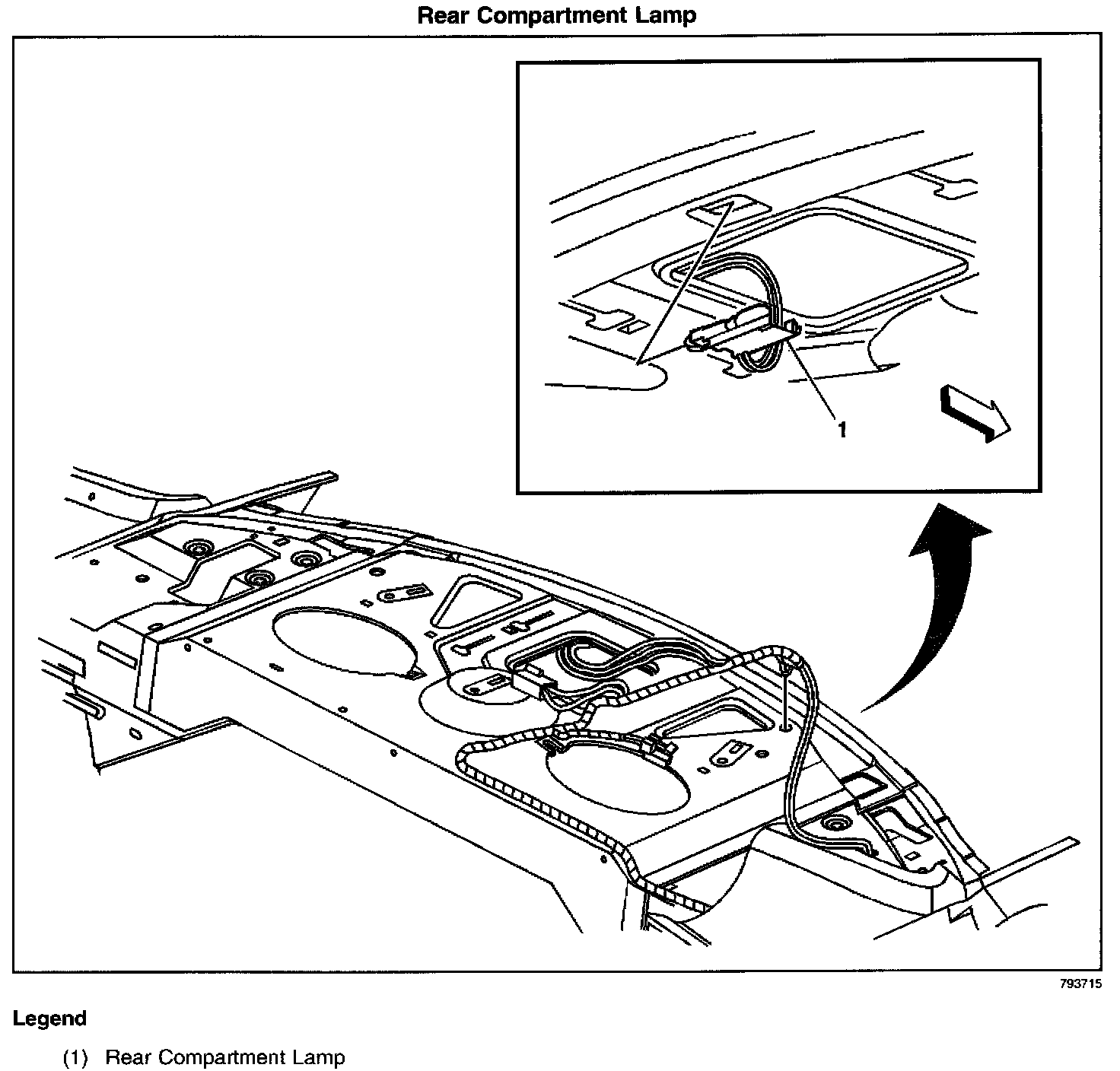 Rear Compartment Lamp

1

793715

Legend

(1) Rear Compartment Lamp