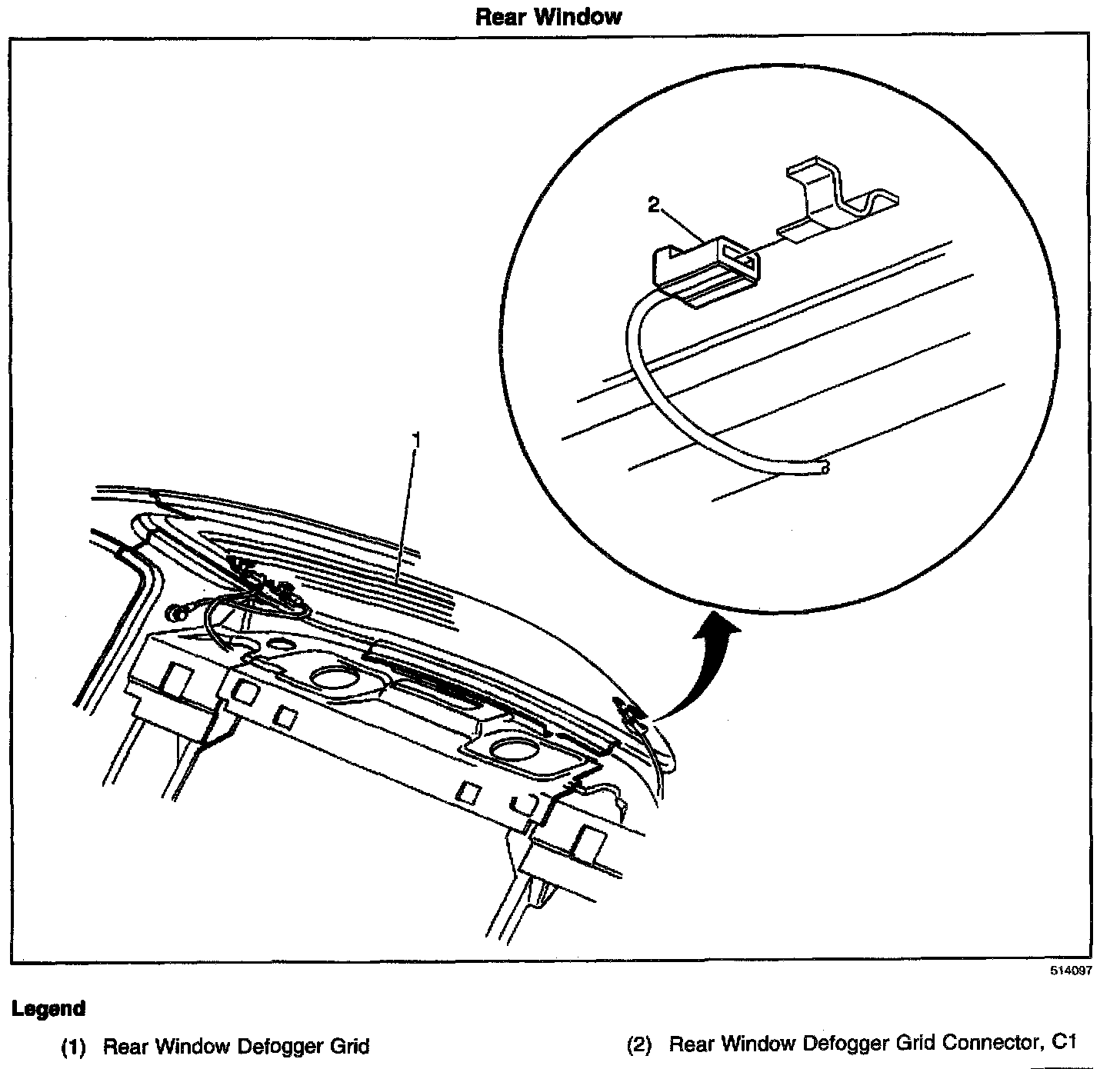 Rear Window

2

1

514097

Legend

(1) Rear Window Defogger Grid

(2) Rear Window Defogger Grid Connector, C1