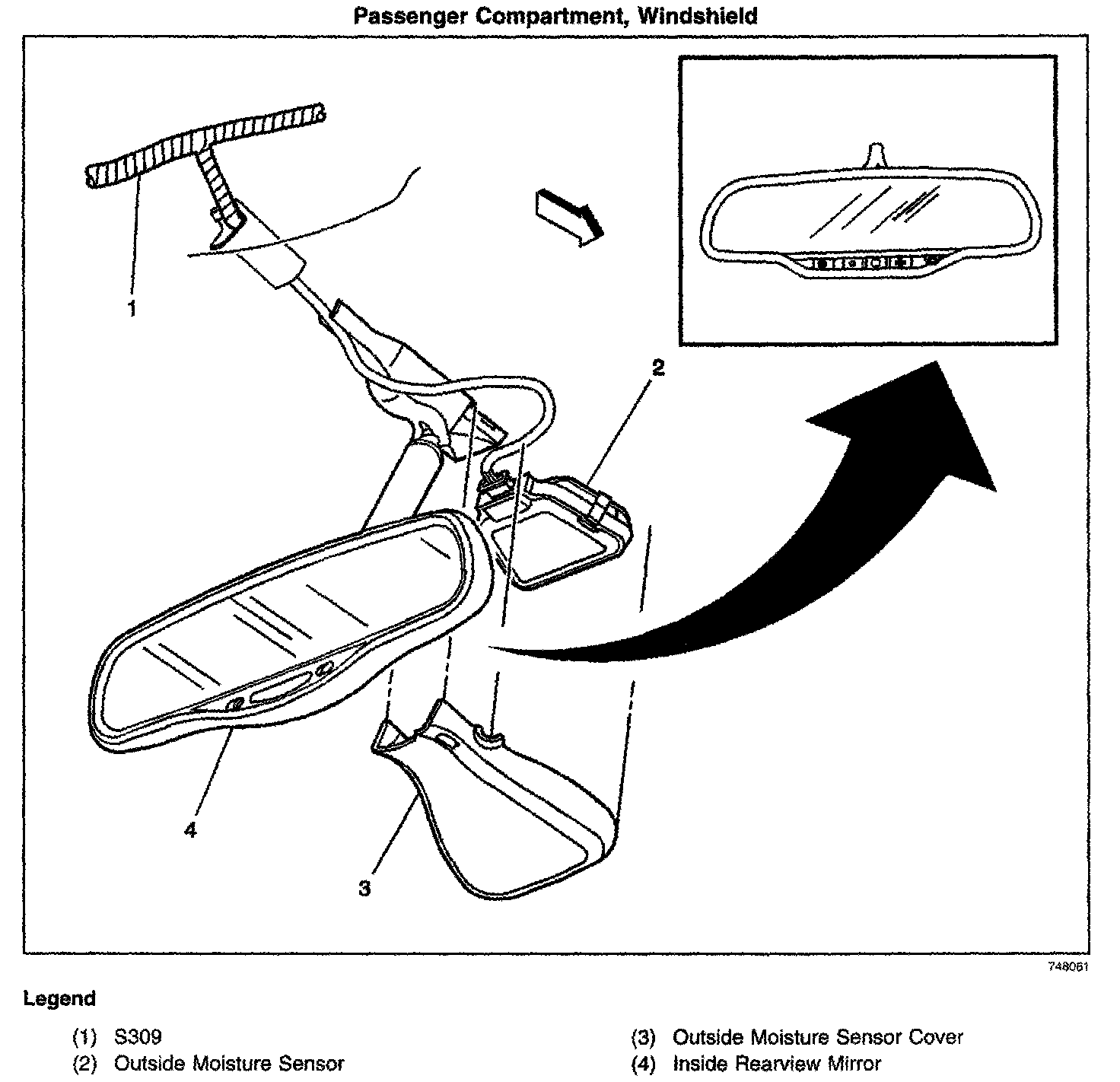 Passenger Compartment, Windshield

1

2

4

3

748061

Legend

(1) S309
(2) Outside Moisture Sensor

(3) Outside Moisture Sensor Cover
(4) Inside Rearview Mirror