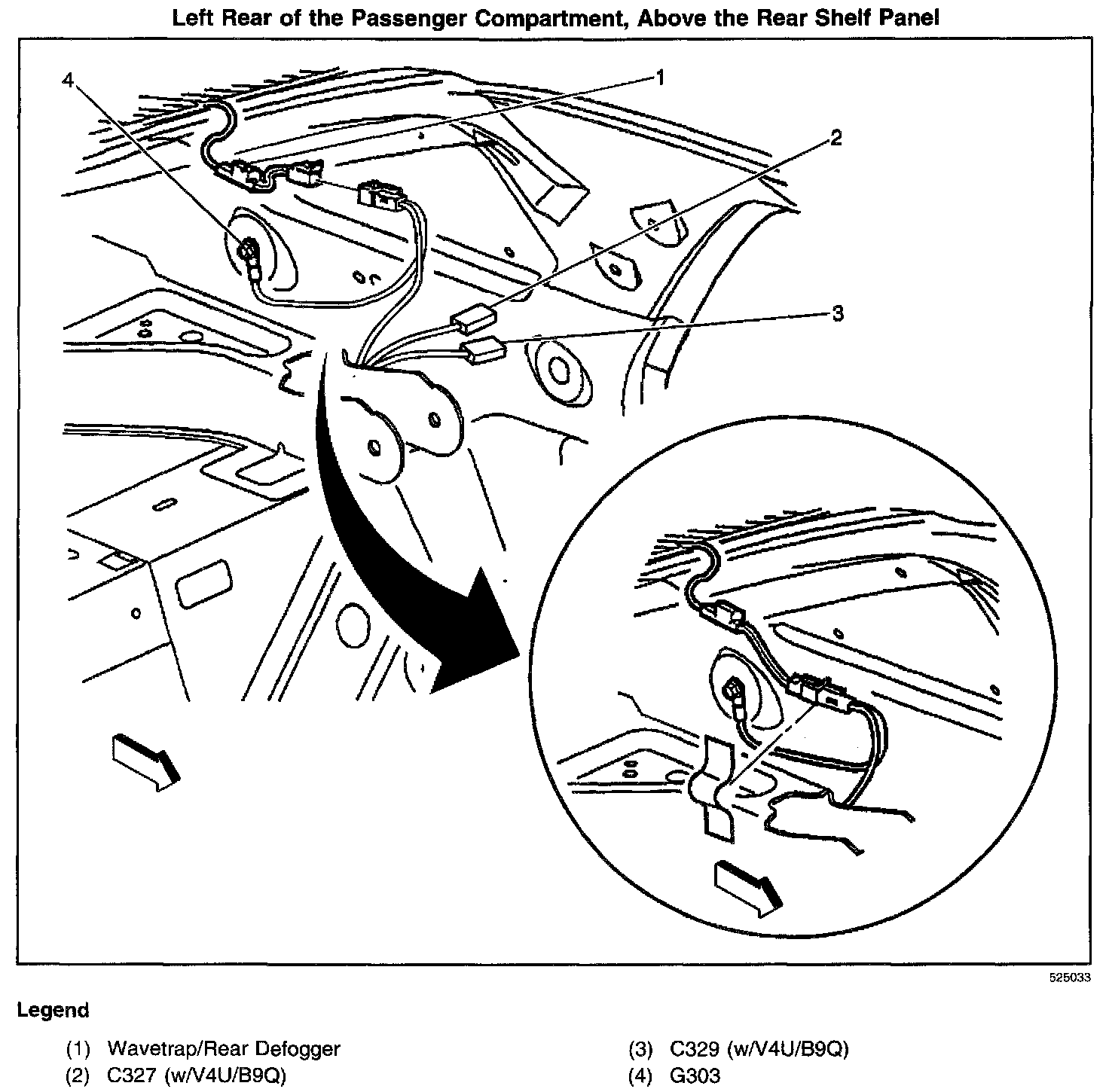 Left Rear of the Passenger Compartment, Above the Rear Shelf Panel

4

1

2

3

525033

Legend

(1) Wavetrap/Rear Defogger
(2) C327 (w/V4U/B9Q)

(3) C329 (w/V4U/B9Q)
(4) G303