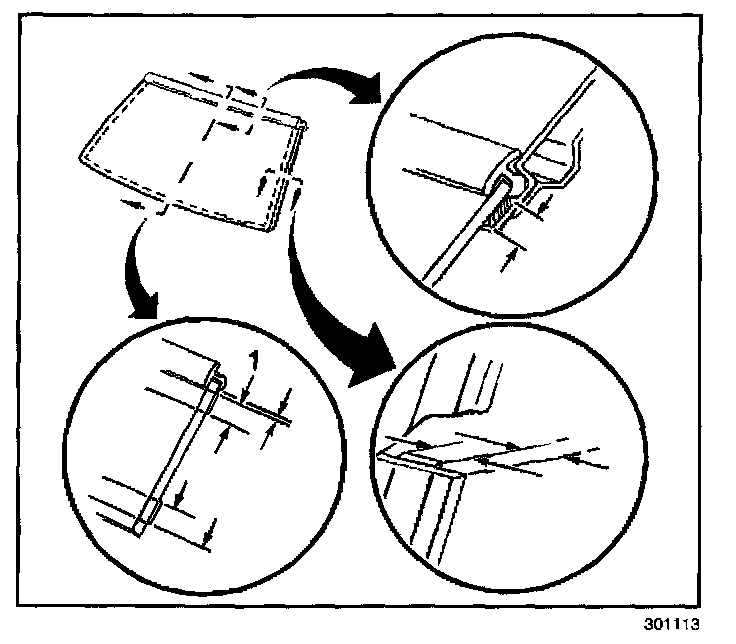 1

301113