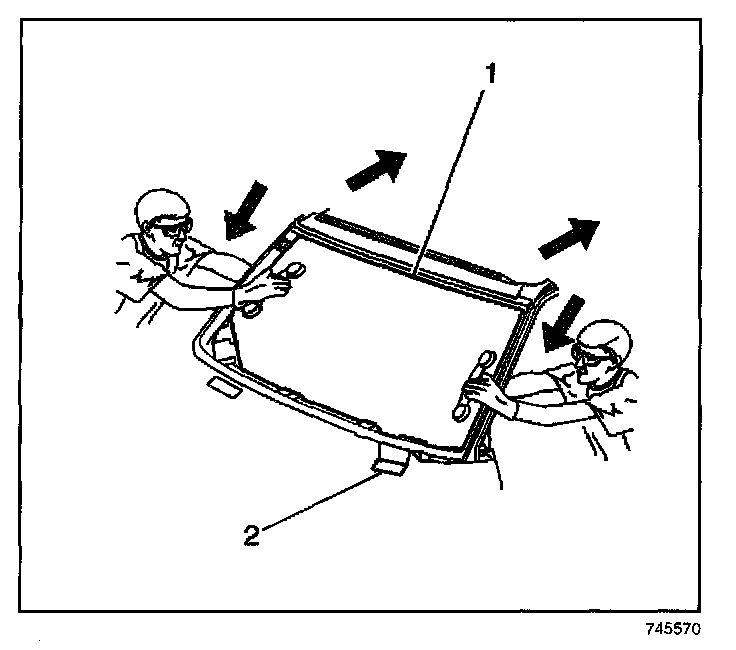 1
2
745570