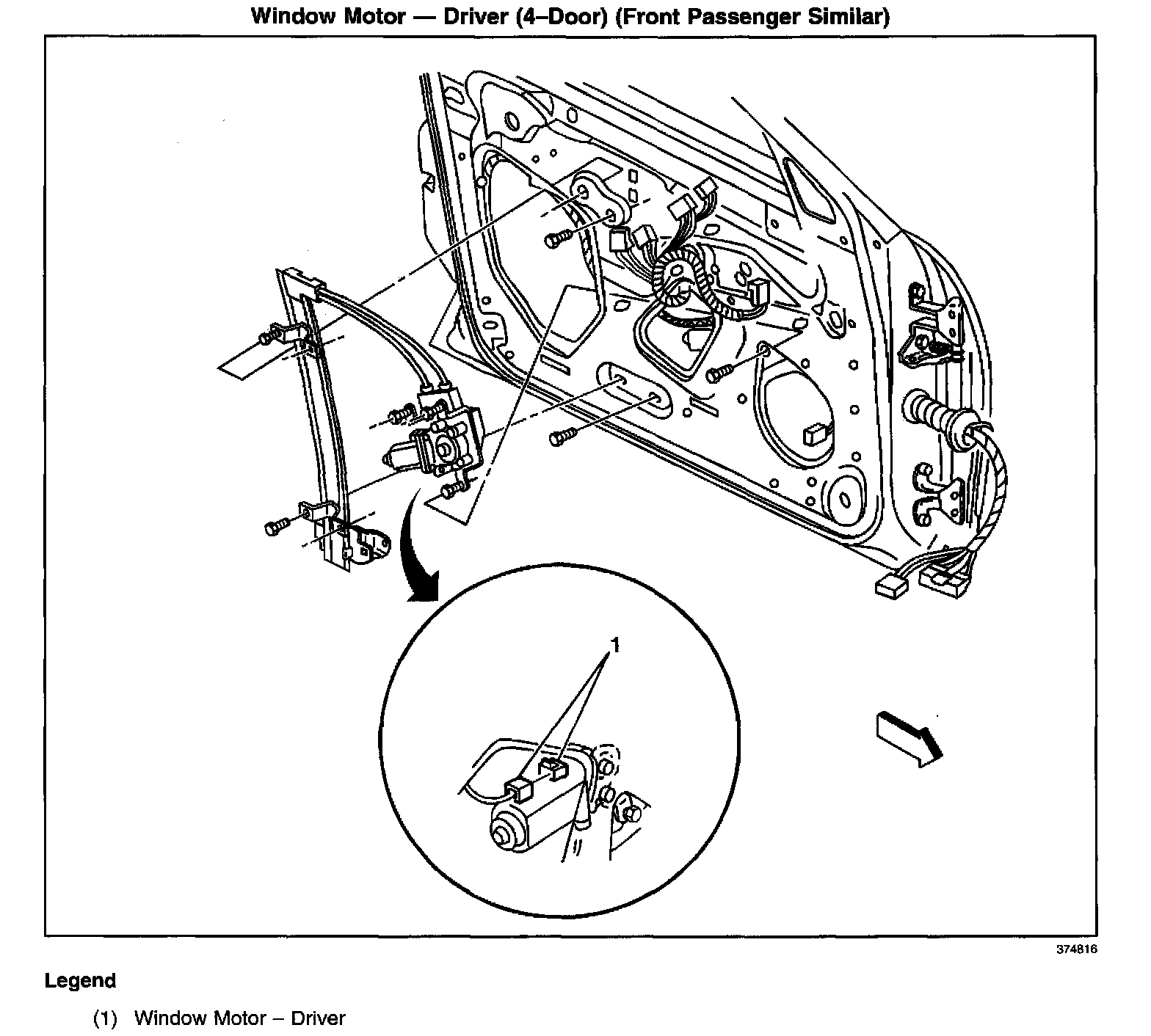 Window Motor — Driver (4–Door) (Front Passenger Similar)

1

374816

Legend

(1) Window Motor – Driver