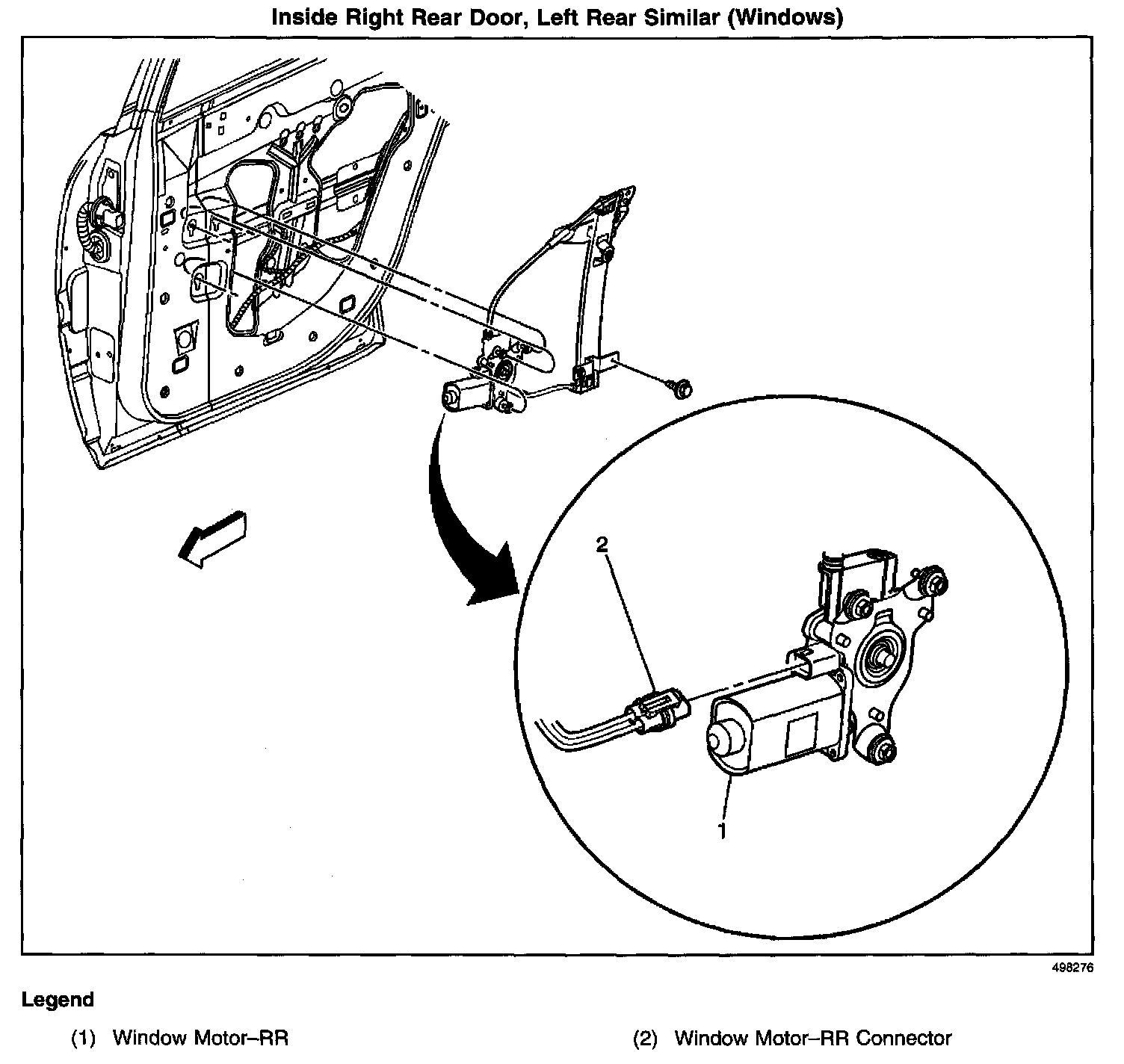 Inside Right Rear Door, Left Rear Similar (Windows)

2

1

498276

Legend

(1) Window Motor–RR

(2) Window Motor–RR Connector