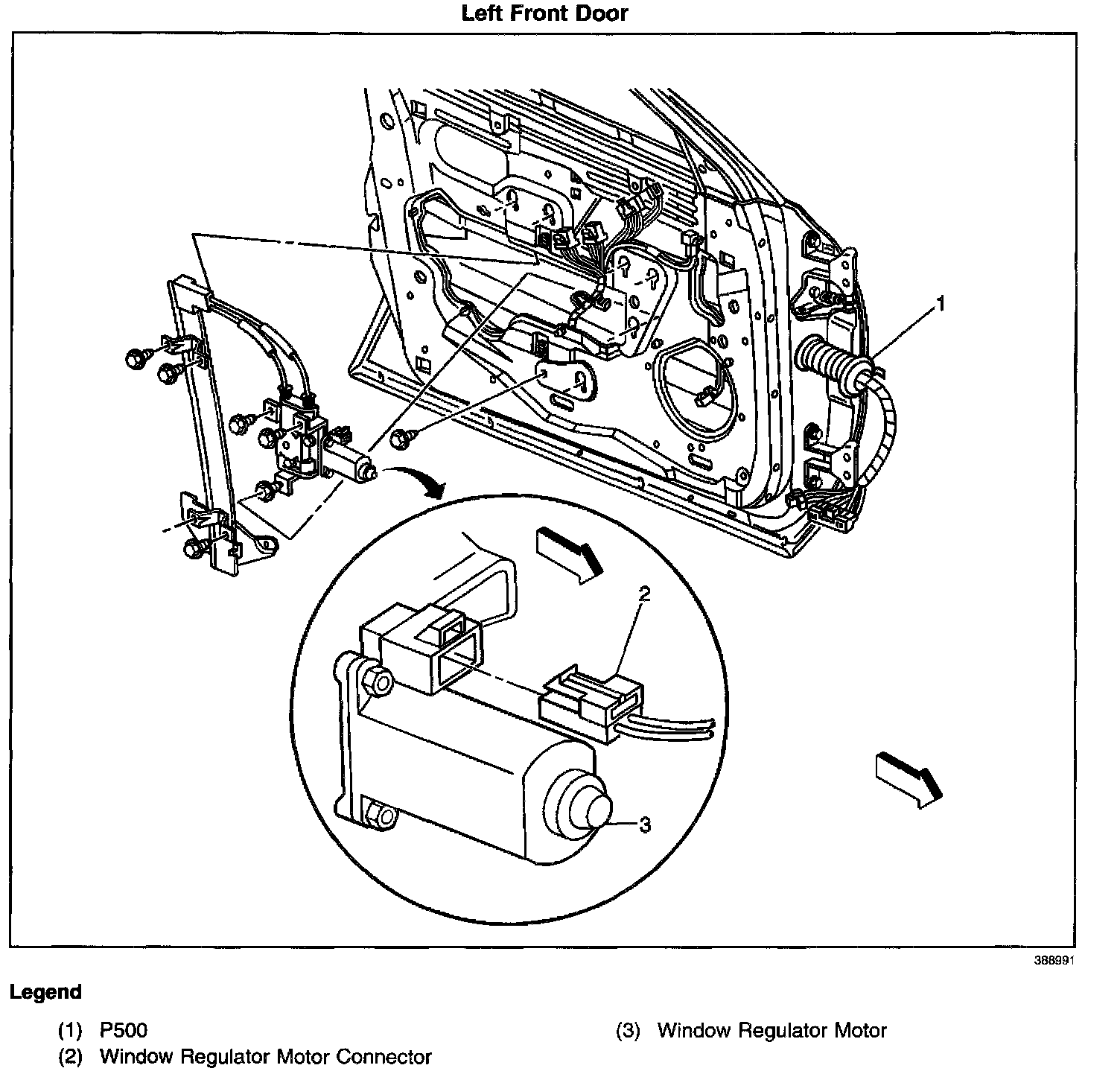 Left Front Door

1

2

3

388991

Legend

(1) P500

(2) Window Regulator Motor Connector

(3) Window Regulator Motor