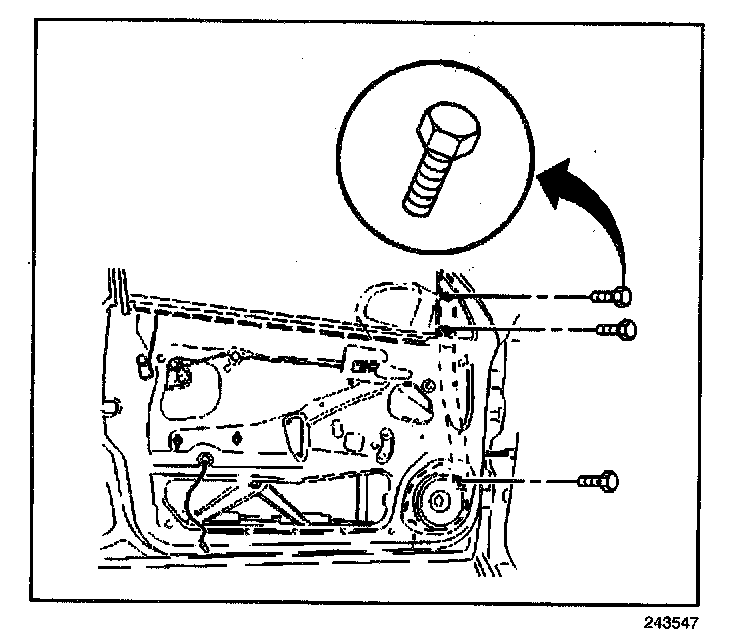 243547