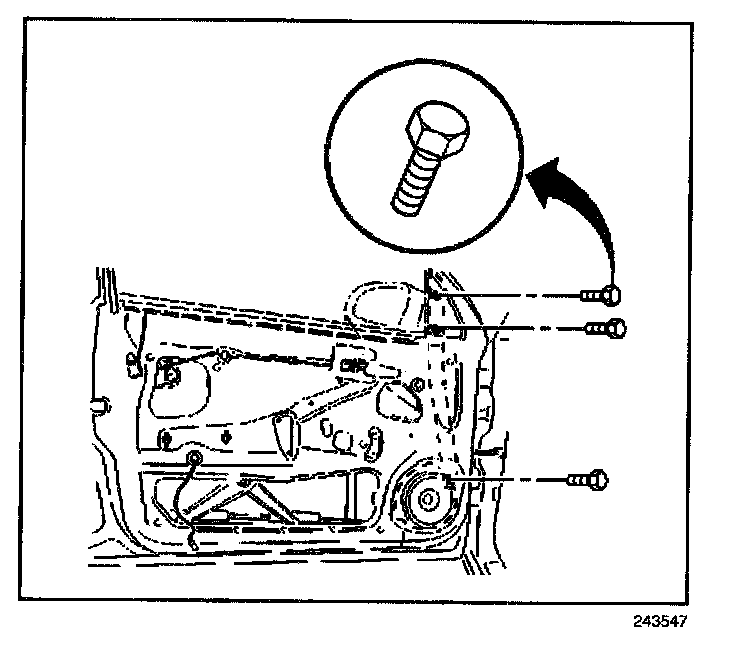 243547